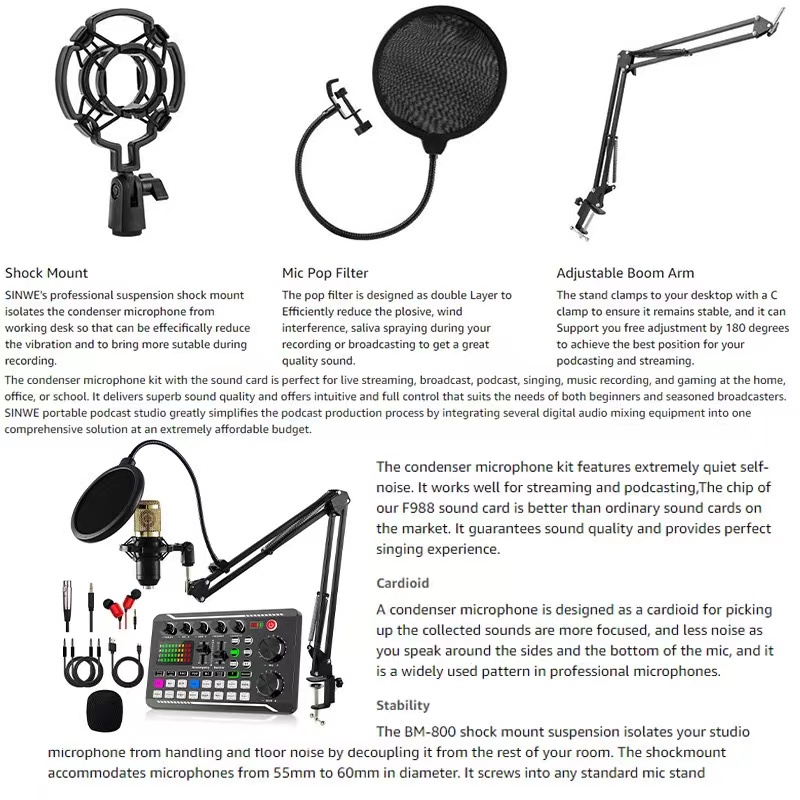 Shock Mount
SINWE's professional suspension shock mount isolates the condenser microphone from working desk so that can be effecifically reduce the vibration and to bring more sutable during recording.

Mic Pop Filter
The pop filter is designed as double Layer to Efficiently reduce the plosive, wind interference, saliva spraying during your recording or broadcasting to get a great quality sound.

Adjustable Boom Arm
The stand clamps to your desktop with a C clamp to ensure it remains stable, and it can Support you free adjustment by 180 degrees to achieve the best position for your podcasting and streaming.

The condenser microphone kit with the sound card is perfect for live streaming, broadcast, podcast, singing, music recording, and gaming at the home, office, or school. It delivers superb sound quality and offers intuitive and full control that suits the needs of both beginners and seasoned broadcasters. SINWE portable podcast studio greatly simplifies the podcast production process by integrating several digital audio mixing equipment into one comprehensive solution at an extremely affordable budget.

The condenser microphone kit features extremely quiet self-noise. It works well for streaming and podcasting,The chip of our F988 sound card is better than ordinary sound cards on the market. It guarantees sound quality and provides perfect singing experience.

Cardioid
A condenser microphone is designed as a cardioid for picking up the collected sounds are more focused, and less noise as you speak around the sides and the bottom of the mic, and it is a widely used pattern in professional microphones.

Stability
The BM-800 shock mount suspension isolates your studio microphone from handling and floor noise by decoupling it from the rest of your room. The shockmount accommodates microphones from 55mm to 60mm in diameter. It screws into any standard mic stand