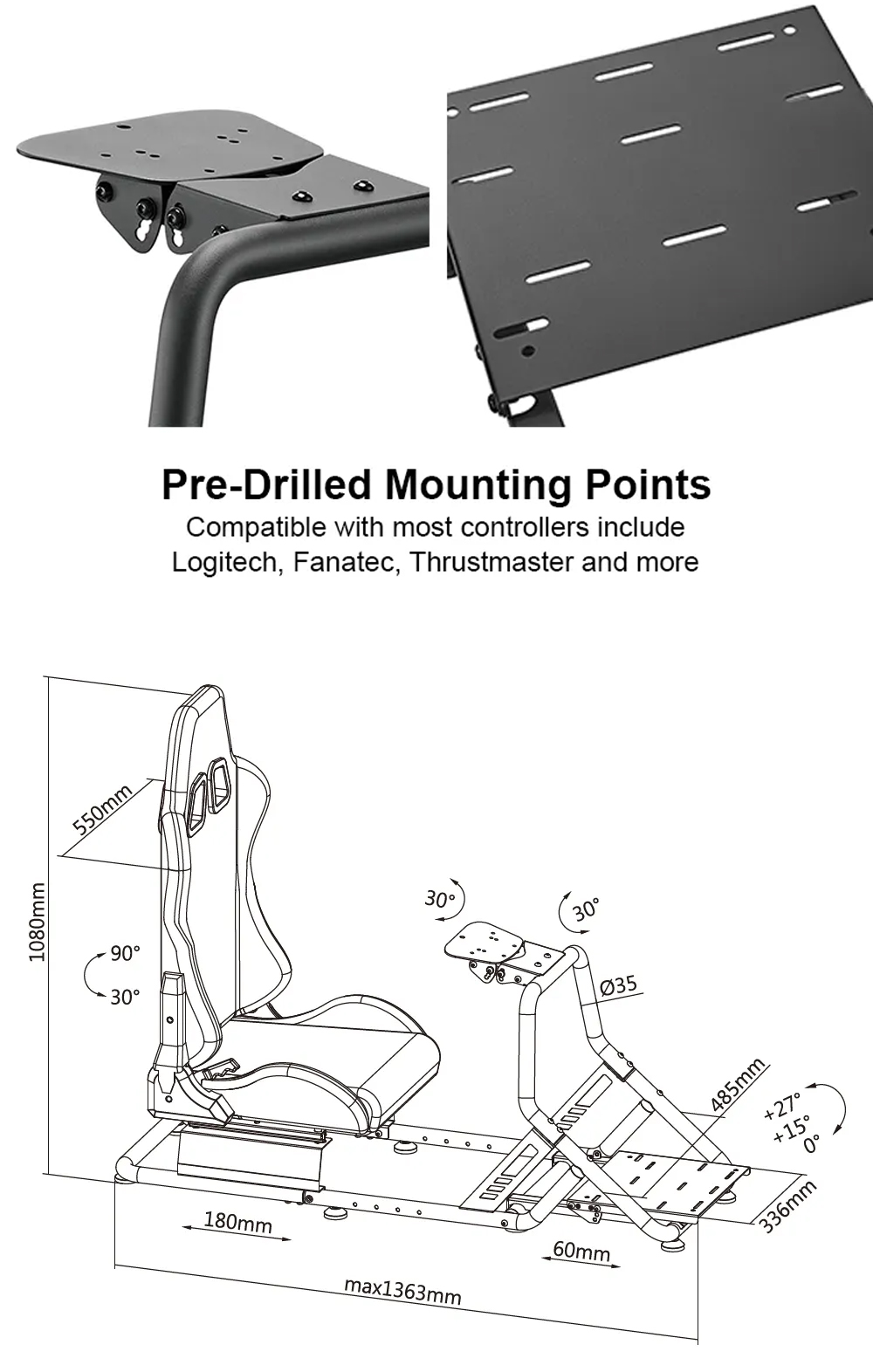 Pre-Drilled Mounting Points
Compatible with most controllers include Logitech, Fanatec, Thrustmaster and more

550mm
1080mm
90°
30°
30°
30°
Ø35
485mm
+27°
+15°
0°
336mm
180mm
60mm
max1363mm