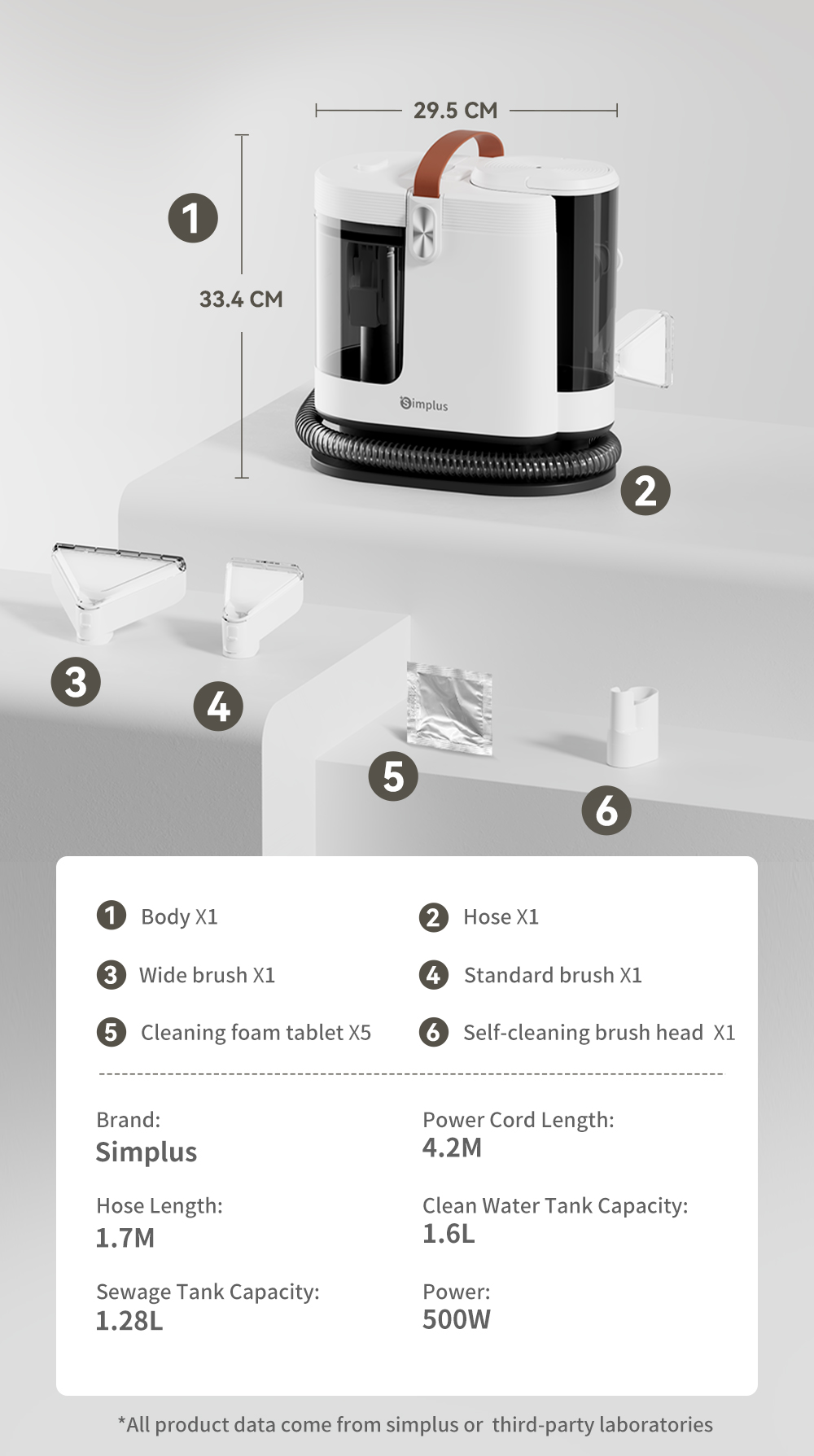 29.5 CM

1

33.4 CM

Simplus

2

3

4

5

6

1 Body X1

2 Hose X1

3 Wide brush X1

4 Standard brush X1

5 Cleaning foam tablet X5

6 Self-cleaning brush head X1

Brand:
Simplus

Power Cord Length:
4.2M

Hose Length:
1.7M

Clean Water Tank Capacity:
1.6L

Sewage Tank Capacity:
1.28L

Power:
500W

*All product data come from simplus or third-party laboratories