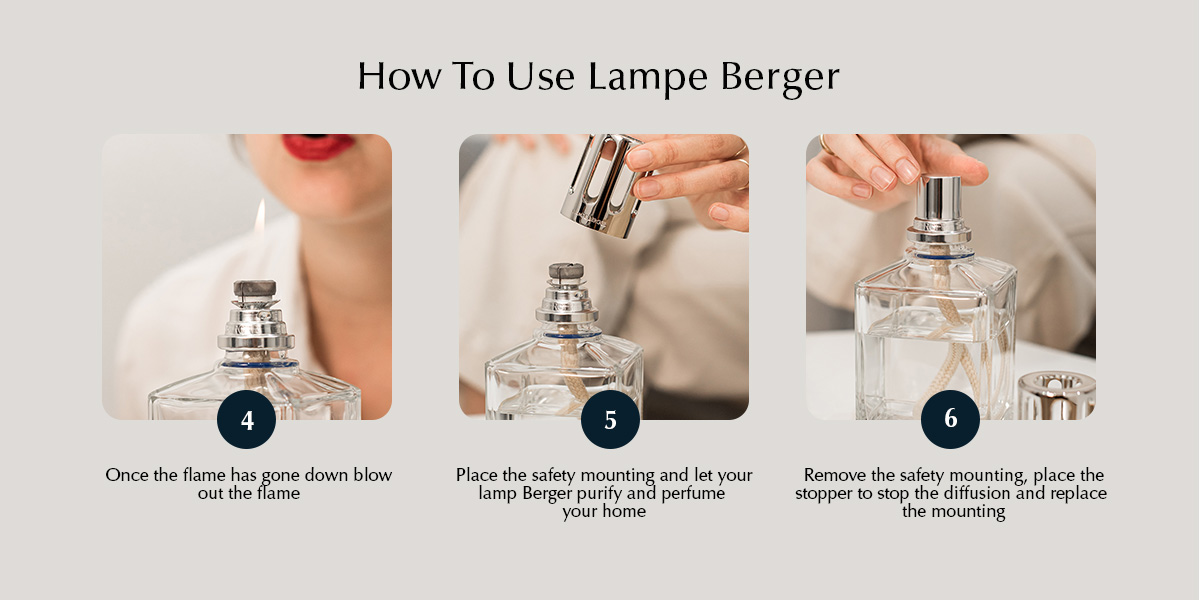 How To Use Lampe Berger

4

Once the flame has gone down blow out the flame

5

Place the safety mounting and let your lamp Berger purify and perfume your home

6

Remove the safety mounting, place the stopper to stop the diffusion and replace the mounting