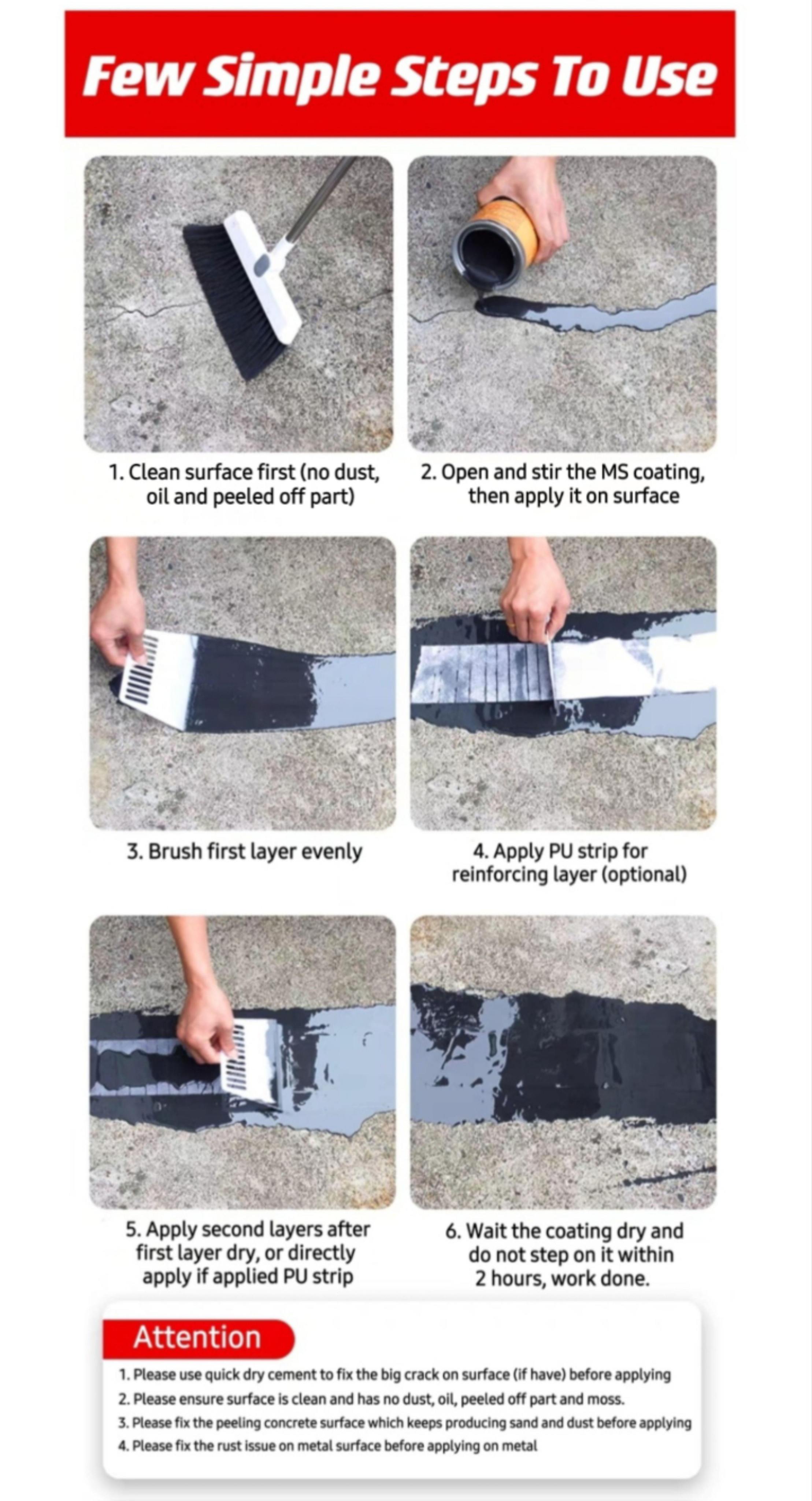 Few Simple Steps To Use

1. Clean surface first (no dust, oil and peeled off part)

2. Open and stir the MS coating, then apply it on surface

3. Brush first layer evenly

4. Apply PU strip for reinforcing layer (optional)

5. Apply second layers after first layer dry, or directly apply if applied PU strip

6. Wait the coating dry and do not step on it within 2 hours, work done.

Attention

1. Please use quick dry cement to fix the big crack on surface (if have) before applying
2. Please ensure surface is clean and has no dust, oil, peeled off part and moss.
3. Please fix the peeling concrete surface which keeps producing sand and dust before applying
4. Please fix the rust issue on metal surface before applying on metal