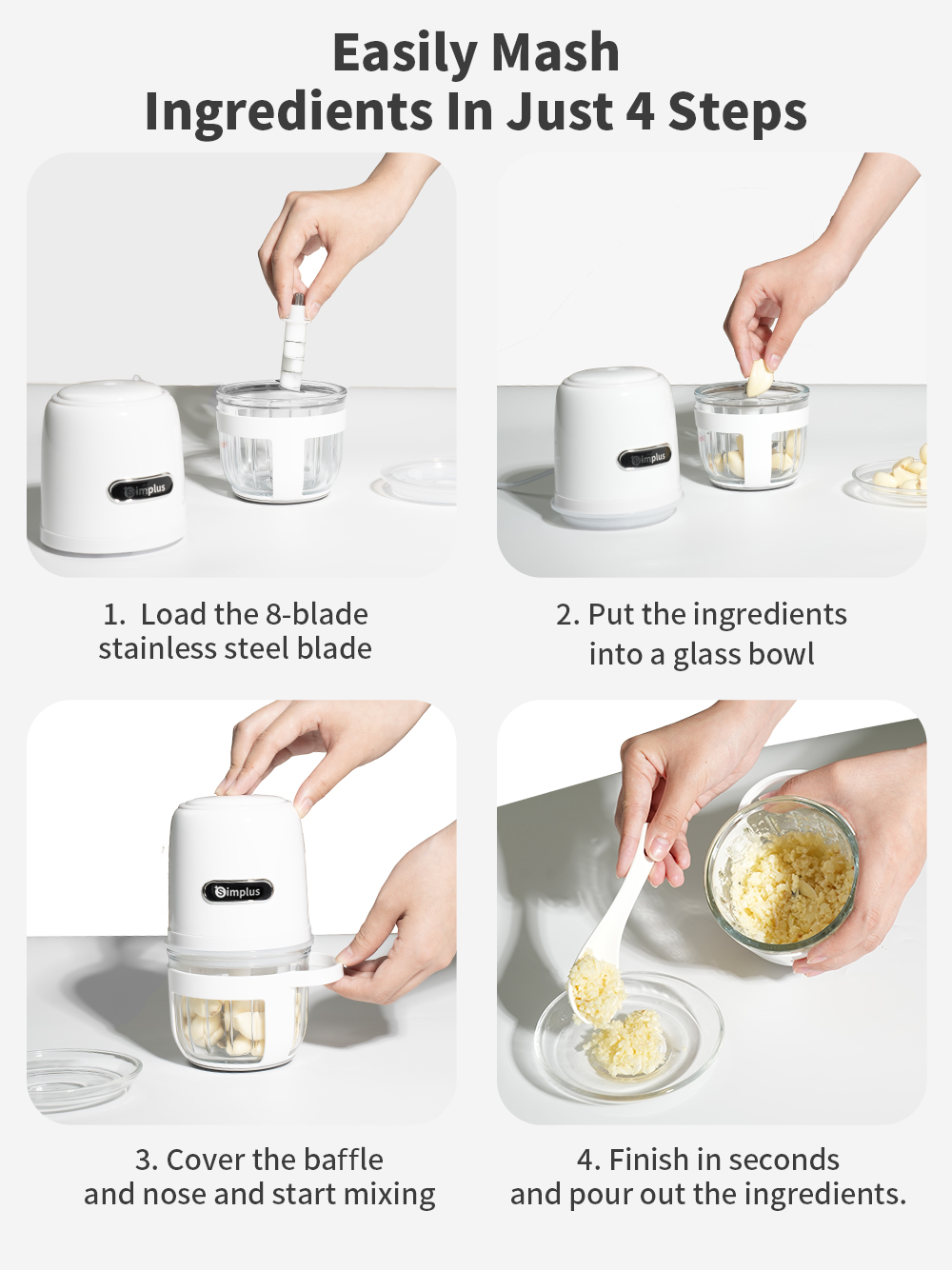 Easily Mash
Ingredients In Just 4 Steps

Simplus

1. Load the 8-blade stainless steel blade

Simplus

2. Put the ingredients into a glass bowl

Simplus

3. Cover the baffle and nose and start mixing

4. Finish in seconds and pour out the ingredients.