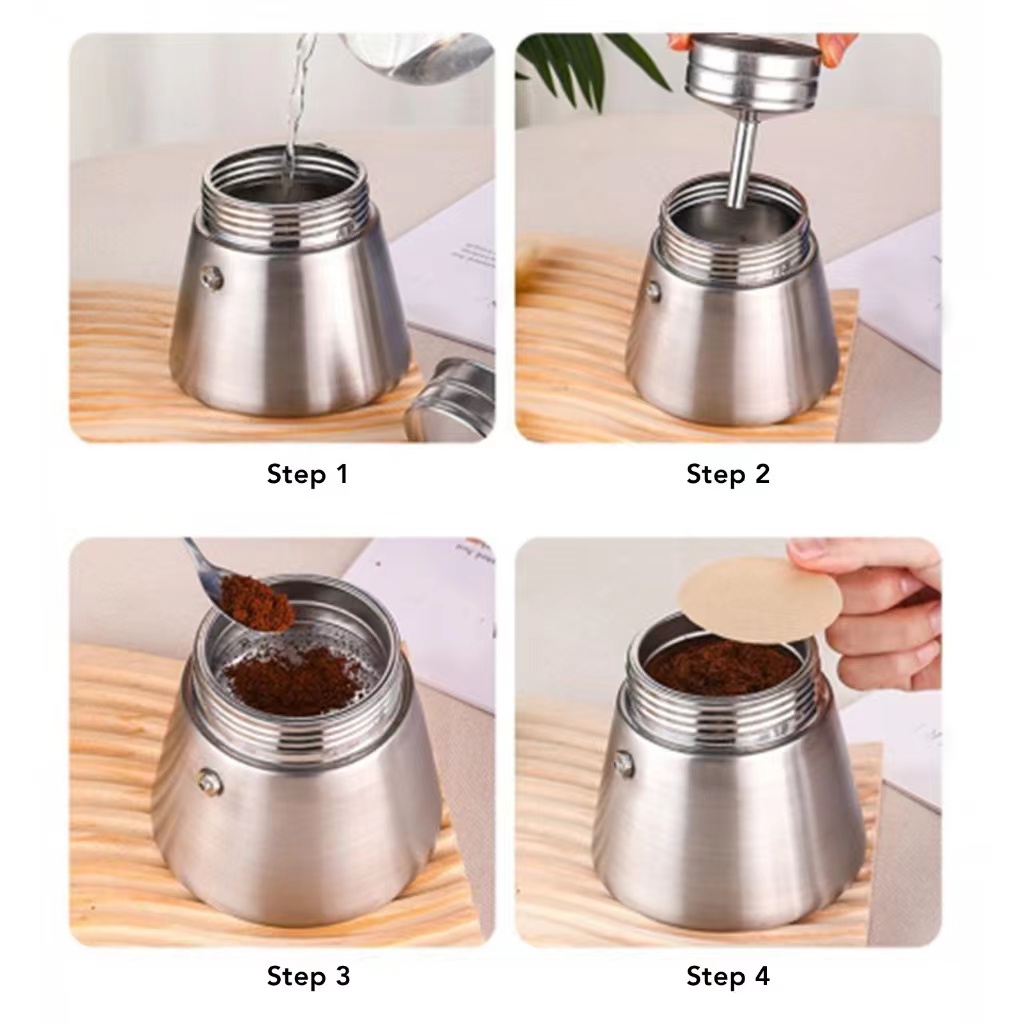 Step 1

Step 2

Step 3

Step 4