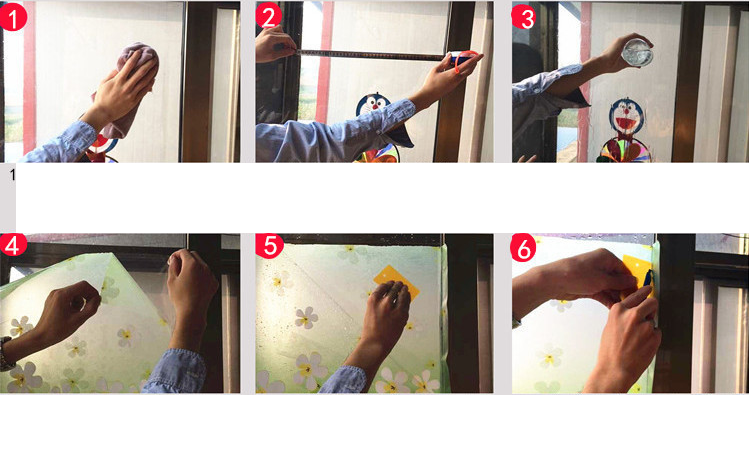 1
2
3
1
4
5
6