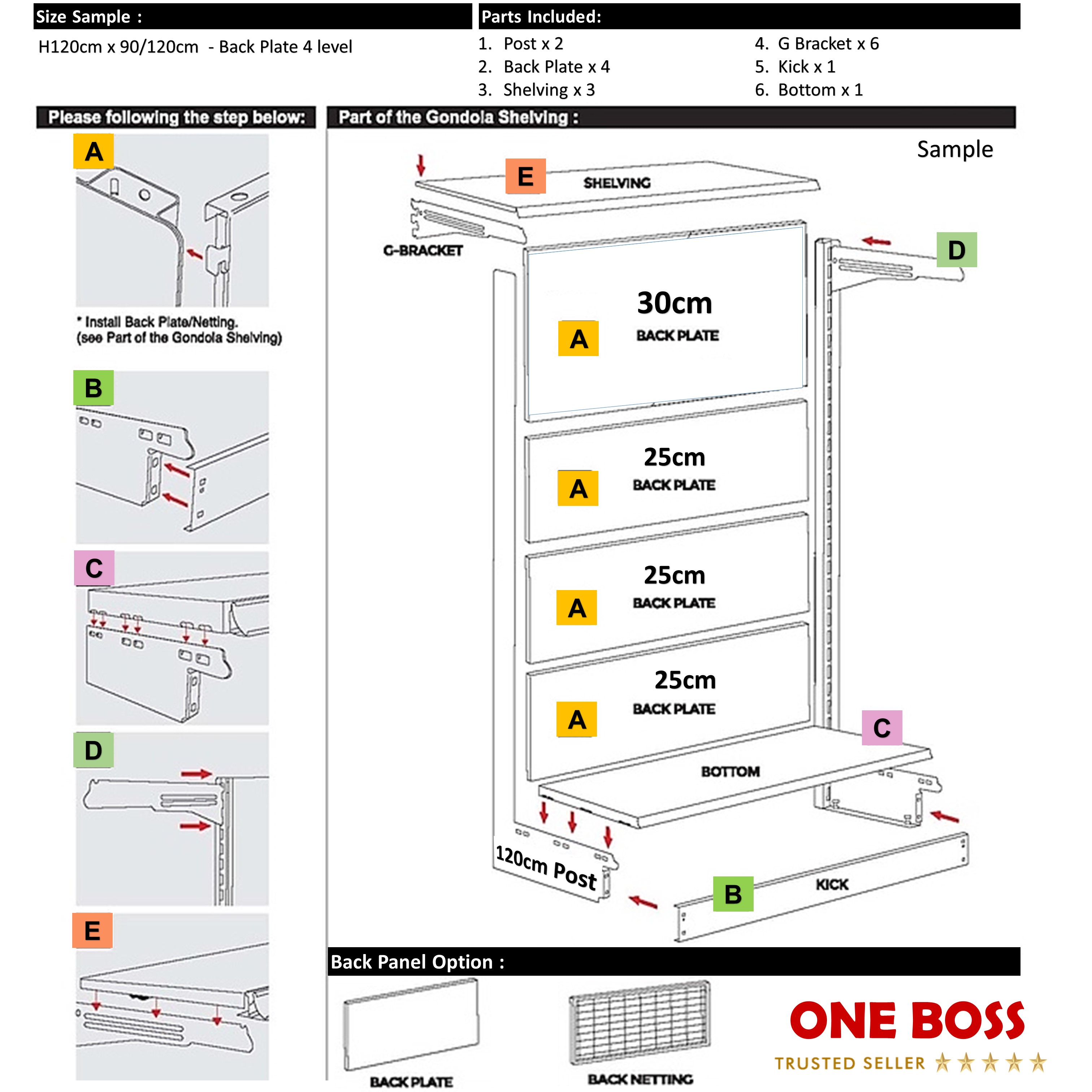 Size Sample :

H120cm x 90/120cm - Back Plate 4 level

Parts Included:

1. Post x 2
2. Back Plate x 4
3. Shelving x 3
4. G Bracket x 6
5. Kick x 1
6. Bottom x 1

Please following the step below:

A

* Install Back Plate/Netting. (see Part of the Gondola Shelving)

B

C

D

E

Part of the Gondola Shelving :

Sample

E

SHELVING

G-BRACKET

D

30cm

A

BACK PLATE

25cm

A

BACK PLATE

25cm

A

BACK PLATE

25cm

A

BACK PLATE

C

BOTTOM

120cm Post

B

KICK

Back Panel Option :

BACK PLATE

BACK NETTING

ONE BOSS

TRUSTED SELLER ★★★★★