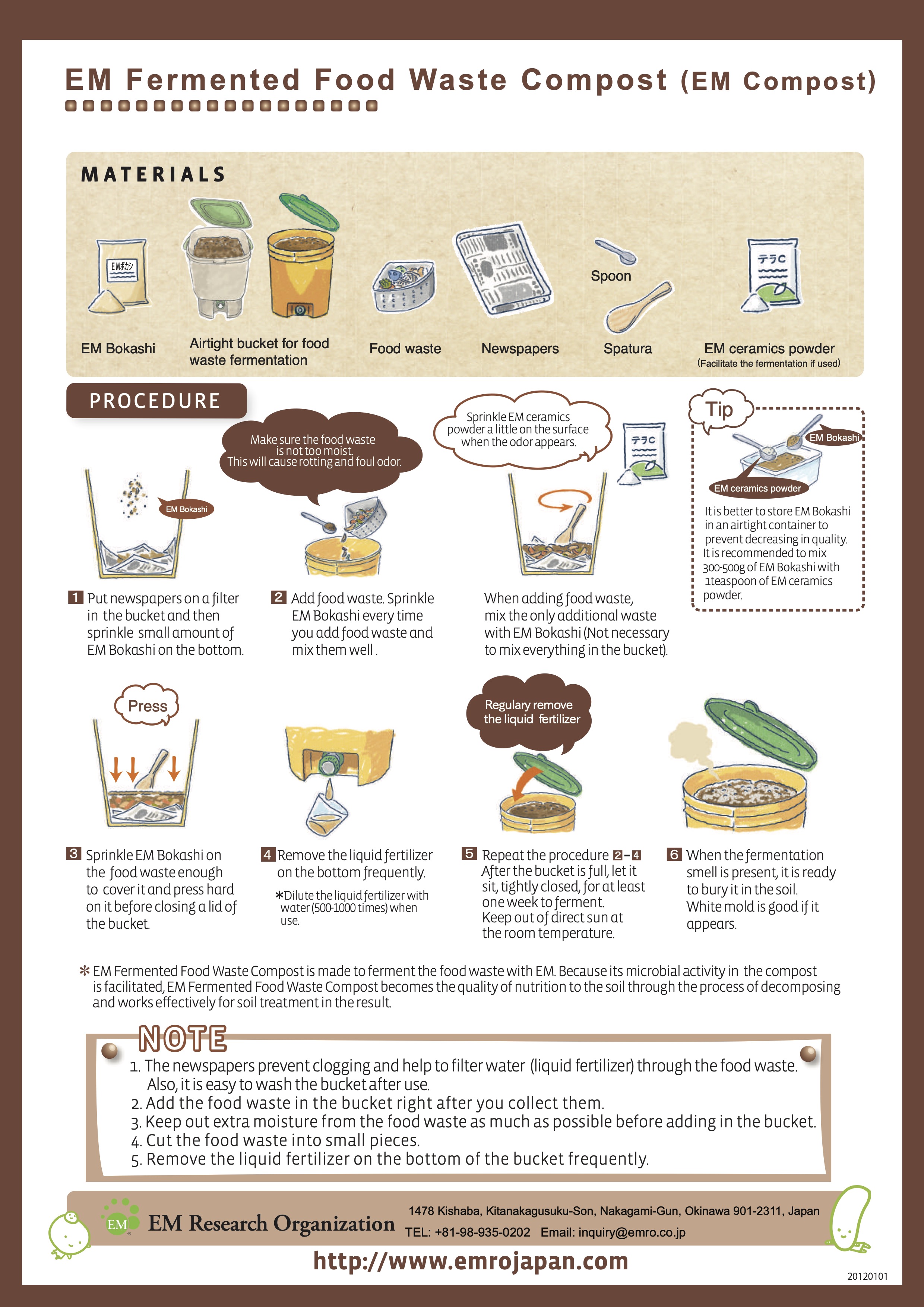 EM Fermented Food Waste Compost (EM Compost)

MATERIALS

EMボカシ

EM Bokashi

Airtight bucket for food waste fermentation

Food waste

Newspapers

Spoon

Spatura

テラC

EM ceramics powder
(Facilitate the fermentation if used)

PROCEDURE

EM Bokashi

1 Put newspapers on a filter in the bucket and then sprinkle small amount of EM Bokashi on the bottom.

Make sure the food waste is not too moist. This will cause rotting and foul odor.

2 Add food waste. Sprinkle EM Bokashi every time you add food waste and mix them well .

Sprinkle EM ceramics powder a little on the surface when the odor appears.

テラC

When adding food waste, mix the only additional waste with EM Bokashi (Not necessary to mix everything in the bucket).

Tip

EM Bokashi

EM ceramics powder

It is better to store EM Bokashi in an airtight container to prevent decreasing in quality. It is recommended to mix 300-500g of EM Bokashi with 1teaspoon of EM ceramics powder.

Press

3 Sprinkle EM Bokashi on the food waste enough to cover it and press hard on it before closing a lid of the bucket.

4 Remove the liquid fertilizer on the bottom frequently.

*Dilute the liquid fertilizer with water (500-1000 times) when use.

Regulary remove the liquid fertilizer

5 Repeat the procedure 2-4 After the bucket is full, let it sit, tightly closed, for at least one week to ferment. Keep out of direct sun at the room temperature.

6 When the fermentation smell is present, it is ready to bury it in the soil. White mold is good if it appears.

* EM Fermented Food Waste Compost is made to ferment the food waste with EM. Because its microbial activity in the compost is facilitated, EM Fermented Food Waste Compost becomes the quality of nutrition to the soil through the process of decomposing and works effectively for soil treatment in the result.

NOTE

1. The newspapers prevent clogging and help to filter water (liquid fertilizer) through the food waste. Also, it is easy to wash the bucket after use.
2. Add the food waste in the bucket right after you collect them.
3. Keep out extra moisture from the food waste as much as possible before adding in the bucket.
4. Cut the food waste into small pieces.
5. Remove the liquid fertilizer on the bottom of the bucket frequently.

EM

EM Research Organization

1478 Kishaba, Kitanakagusuku-Son, Nakagami-Gun, Okinawa 901-2311, Japan
TEL: +81-98-935-0202 Email: inquiry@emro.co.jp

http://www.emrojapan.com

20120101