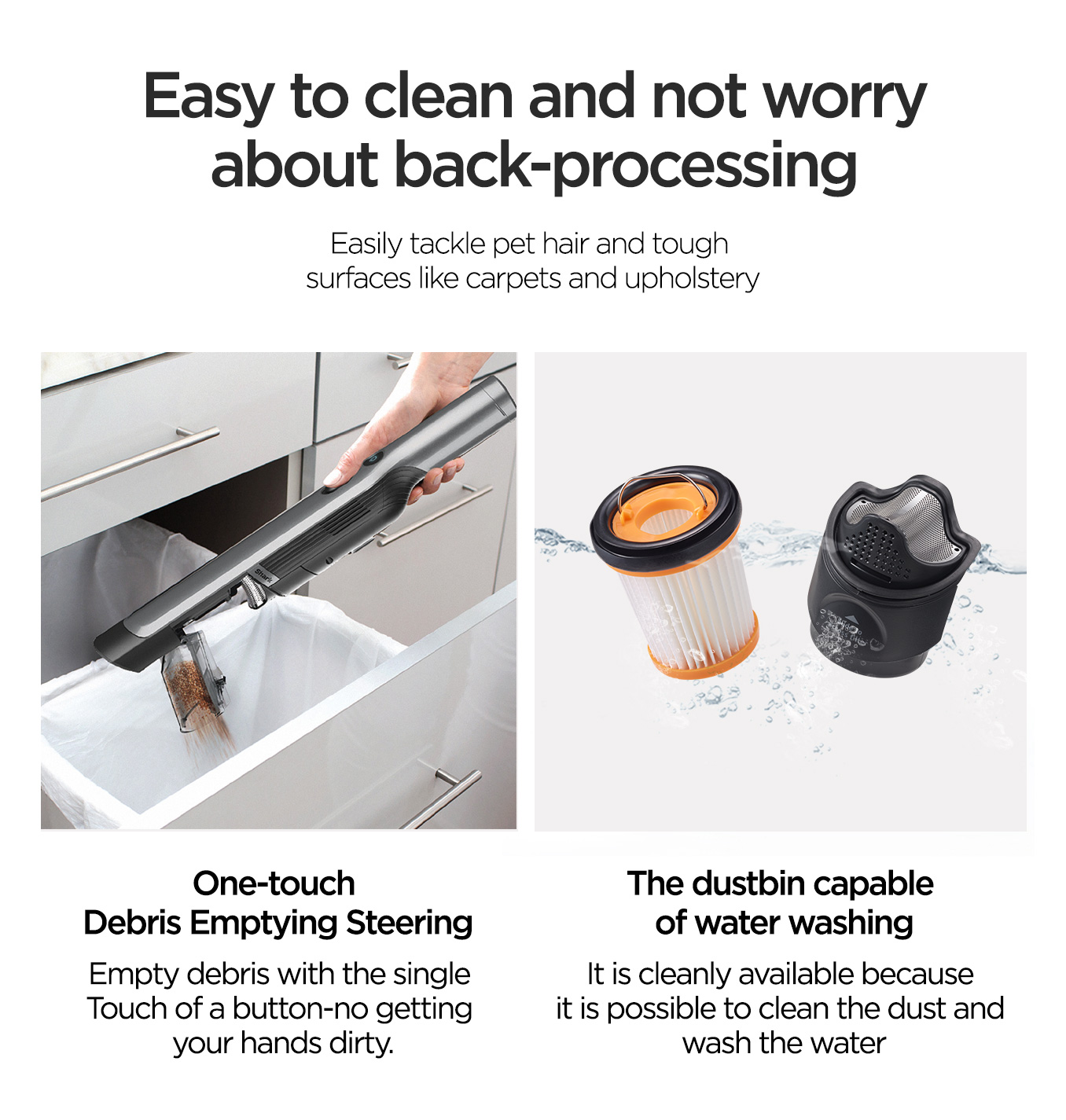 Easy to clean and not worry about back-processing

Easily tackle pet hair and tough surfaces like carpets and upholstery

Shark

One-touch
Debris Emptying Steering

Empty debris with the single Touch of a button-no getting your hands dirty.

The dustbin capable of water washing

It is cleanly available because it is possible to clean the dust and wash the water