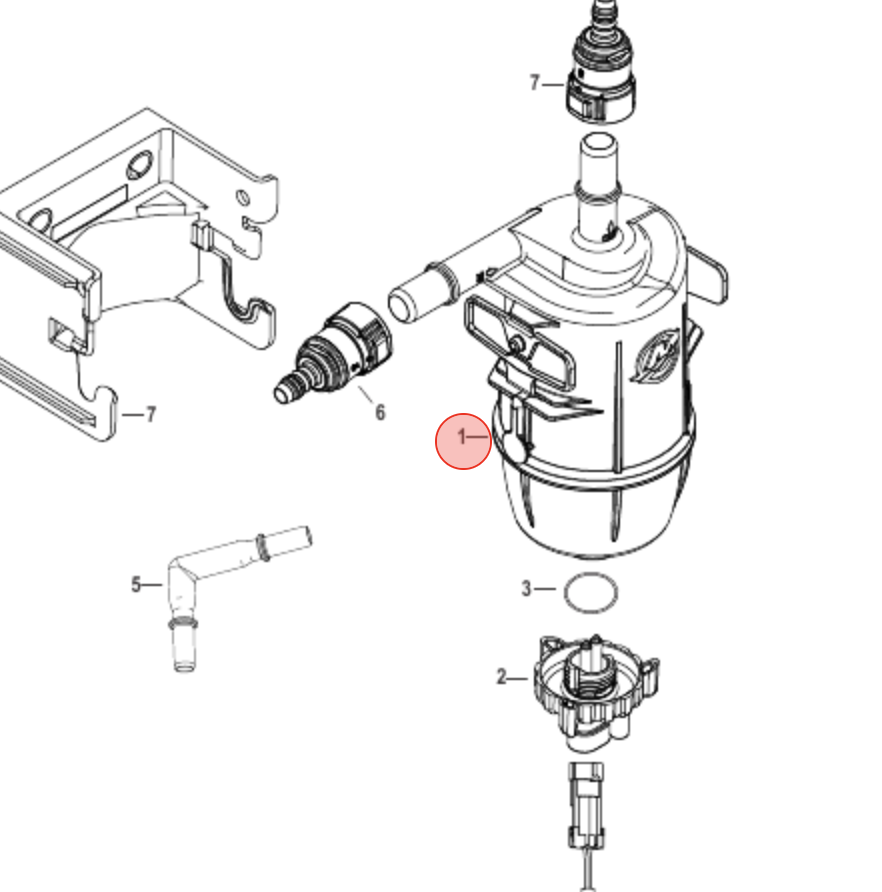 7
7
6
1
5
3
2