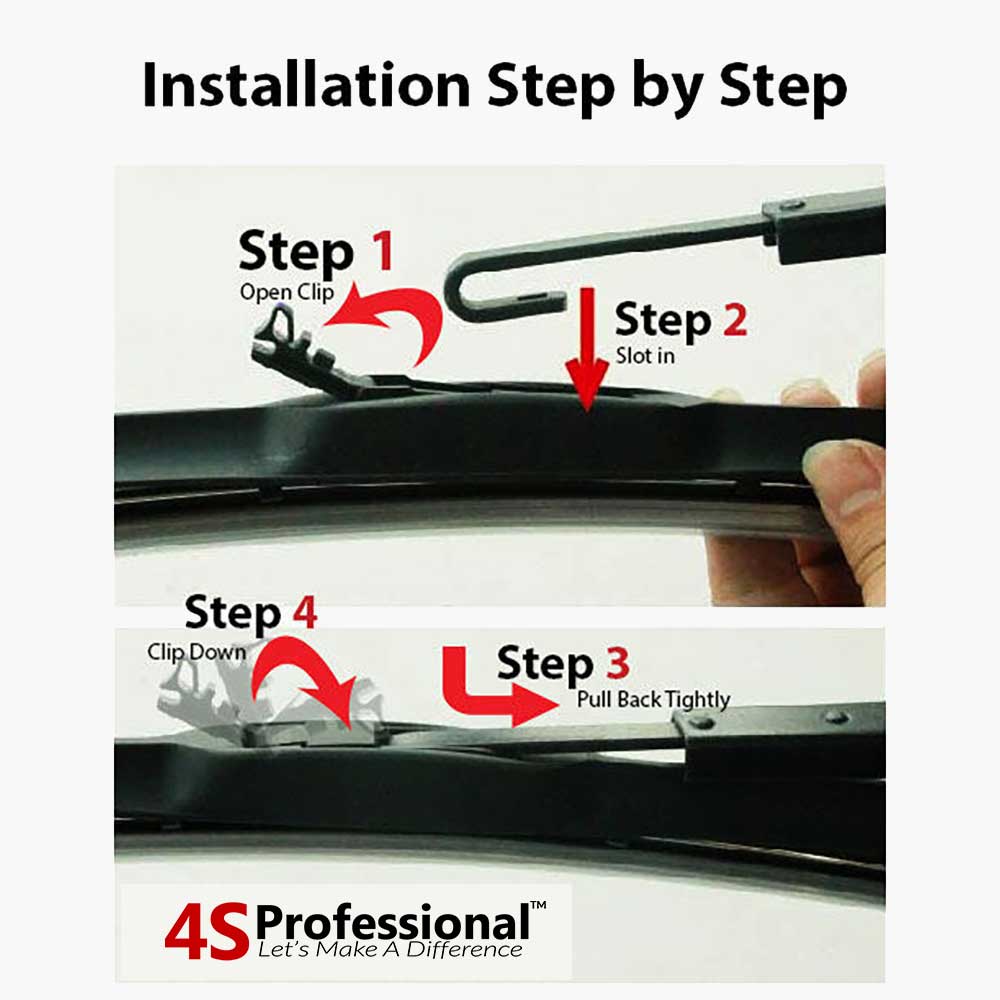 Installation Step by Step

Step 1
Open Clip

Step 2
Slot in

Step 4
Clip Down

Step 3
Pull Back Tightly

4S Professional™
Let's Make A Difference