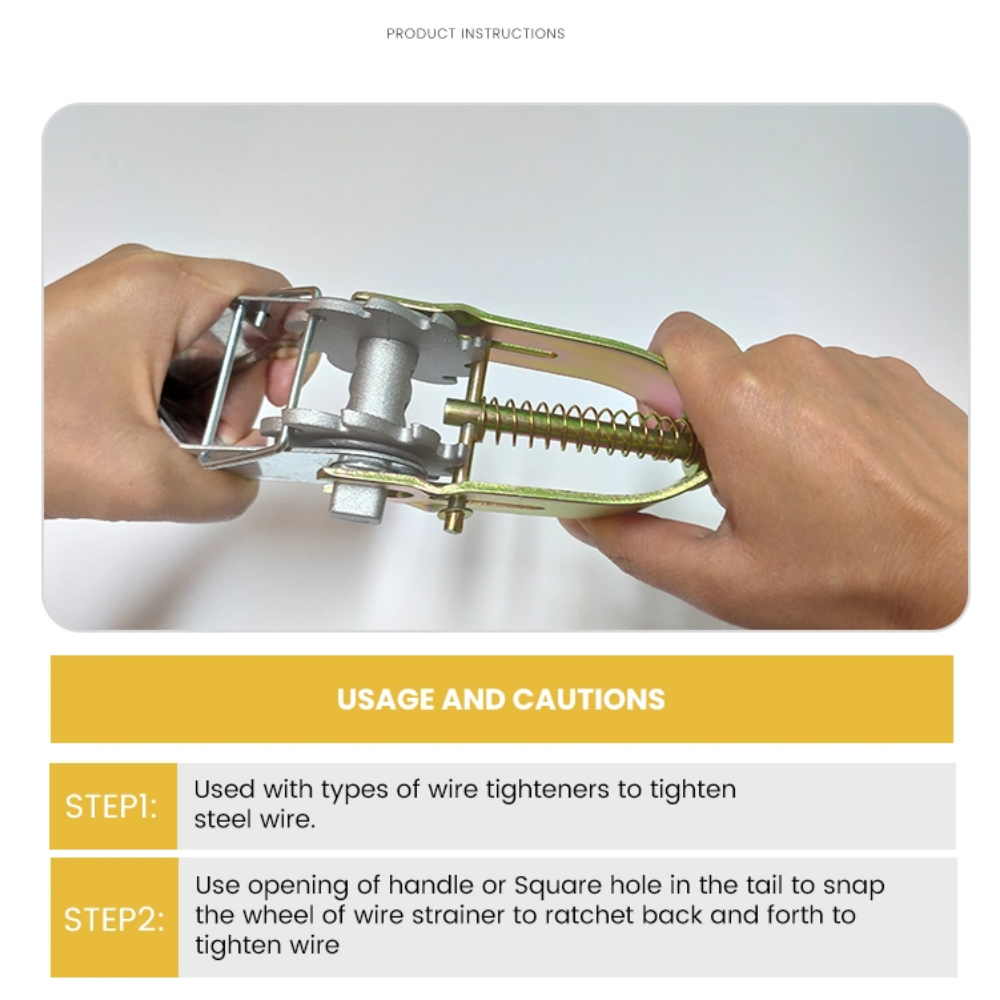 PRODUCT INSTRUCTIONS

USAGE AND CAUTIONS

| STEP1: | Used with types of wire tighteners to tighten steel wire. |
|---|---|
| STEP2: | Use opening of handle or Square hole in the tail to snap the wheel of wire strainer to ratchet back and forth to tighten wire |