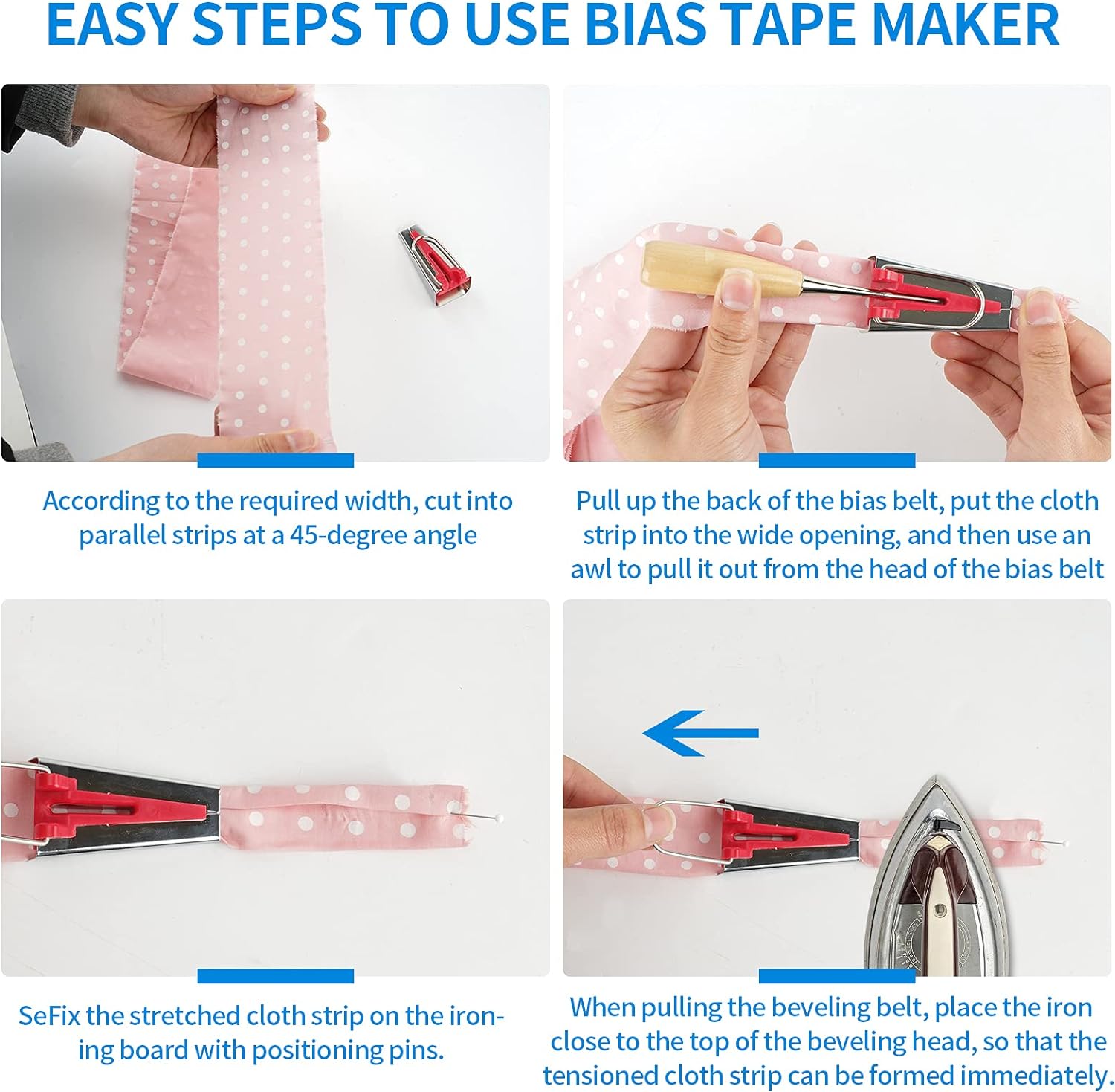 EASY STEPS TO USE BIAS TAPE MAKER

According to the required width, cut into parallel strips at a 45-degree angle

Pull up the back of the bias belt, put the cloth strip into the wide opening, and then use an awl to pull it out from the head of the bias belt

SeFix the stretched cloth strip on the ironing board with positioning pins.

When pulling the beveling belt, place the iron close to the top of the beveling head, so that the tensioned cloth strip can be formed immediately.