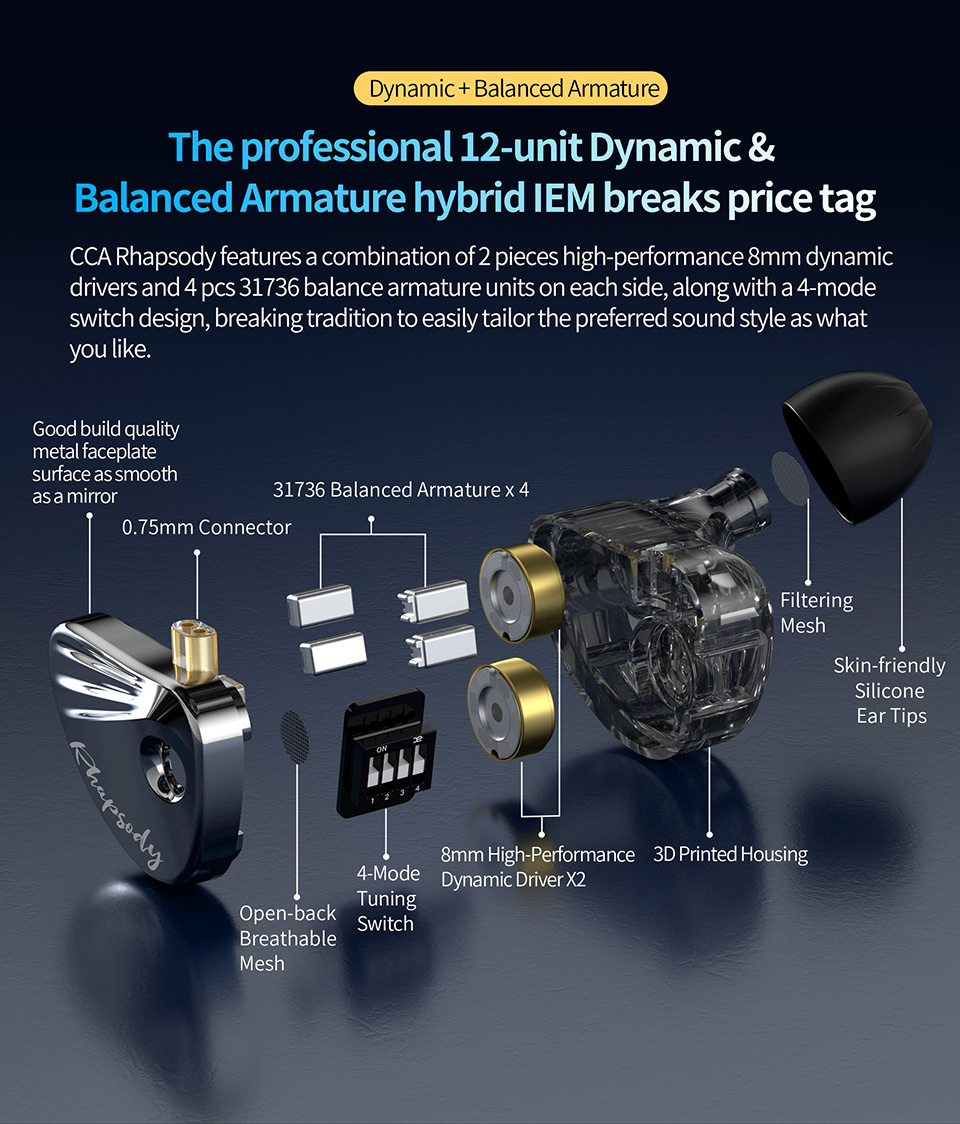 Dynamic + Balanced Armature

The professional 12-unit Dynamic & Balanced Armature hybrid IEM breaks price tag

CCA Rhapsody features a combination of 2 pieces high-performance 8mm dynamic drivers and 4 pcs 31736 balance armature units on each side, along with a 4-mode switch design, breaking tradition to easily tailor the preferred sound style as what you like.

Good build quality metal faceplate surface as smooth as a mirror

0.75mm Connector

31736 Balanced Armature x 4

Filtering Mesh

Skin-friendly Silicone Ear Tips

Rhapsody

ON

1 2 3 4

Open-back Breathable Mesh

4-Mode Tuning Switch

8mm High-Performance Dynamic Driver X2

3D Printed Housing