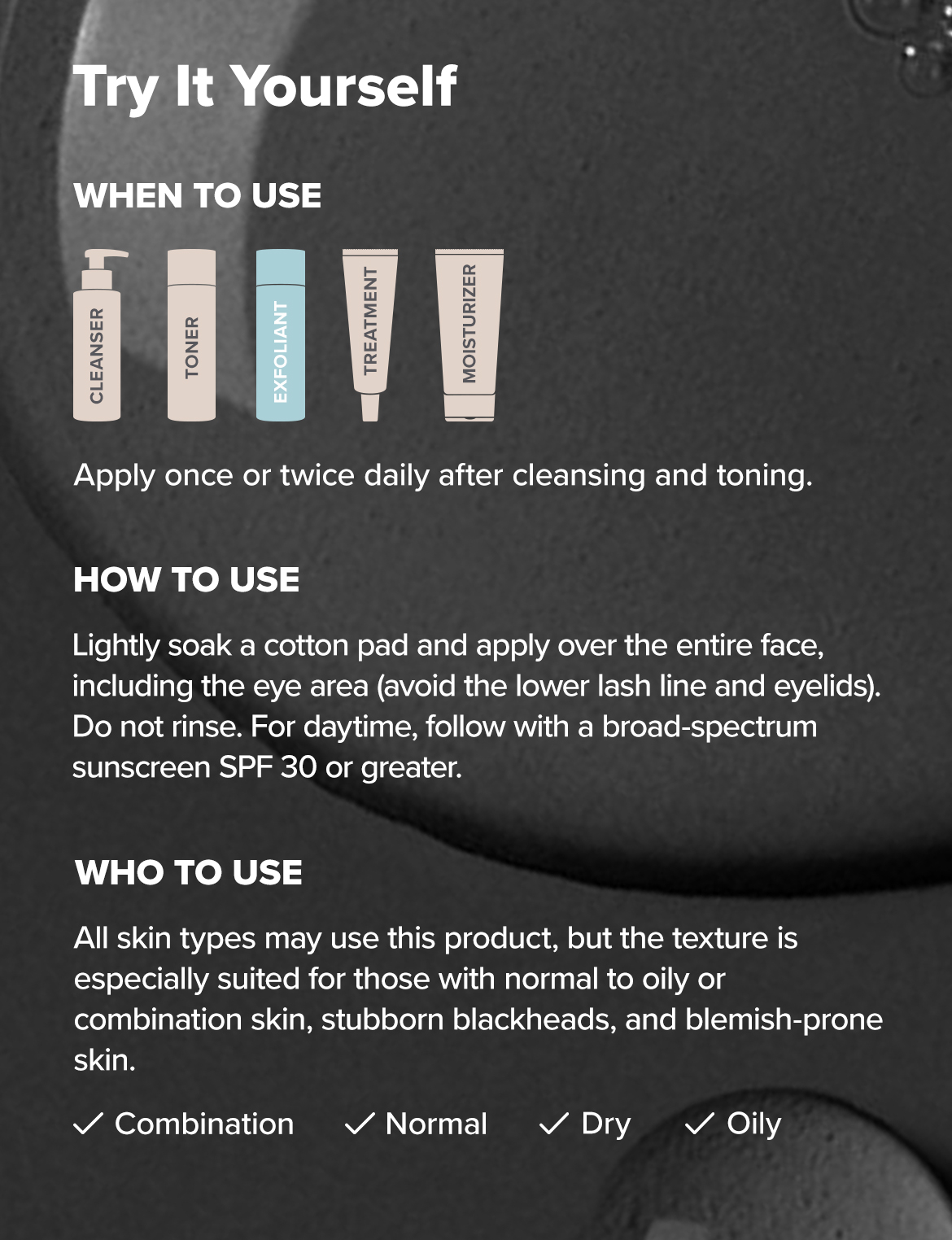 Try It Yourself

WHEN TO USE

CLEANSER TONER EXFOLIANT TREATMENT MOISTURIZER

Apply once or twice daily after cleansing and toning.

HOW TO USE

Lightly soak a cotton pad and apply over the entire face, including the eye area (avoid the lower lash line and eyelids). Do not rinse. For daytime, follow with a broad-spectrum sunscreen SPF 30 or greater.

WHO TO USE

All skin types may use this product, but the texture is especially suited for those with normal to oily or combination skin, stubborn blackheads, and blemish-prone skin.

✓ Combination ✓ Normal ✓ Dry ✓ Oily