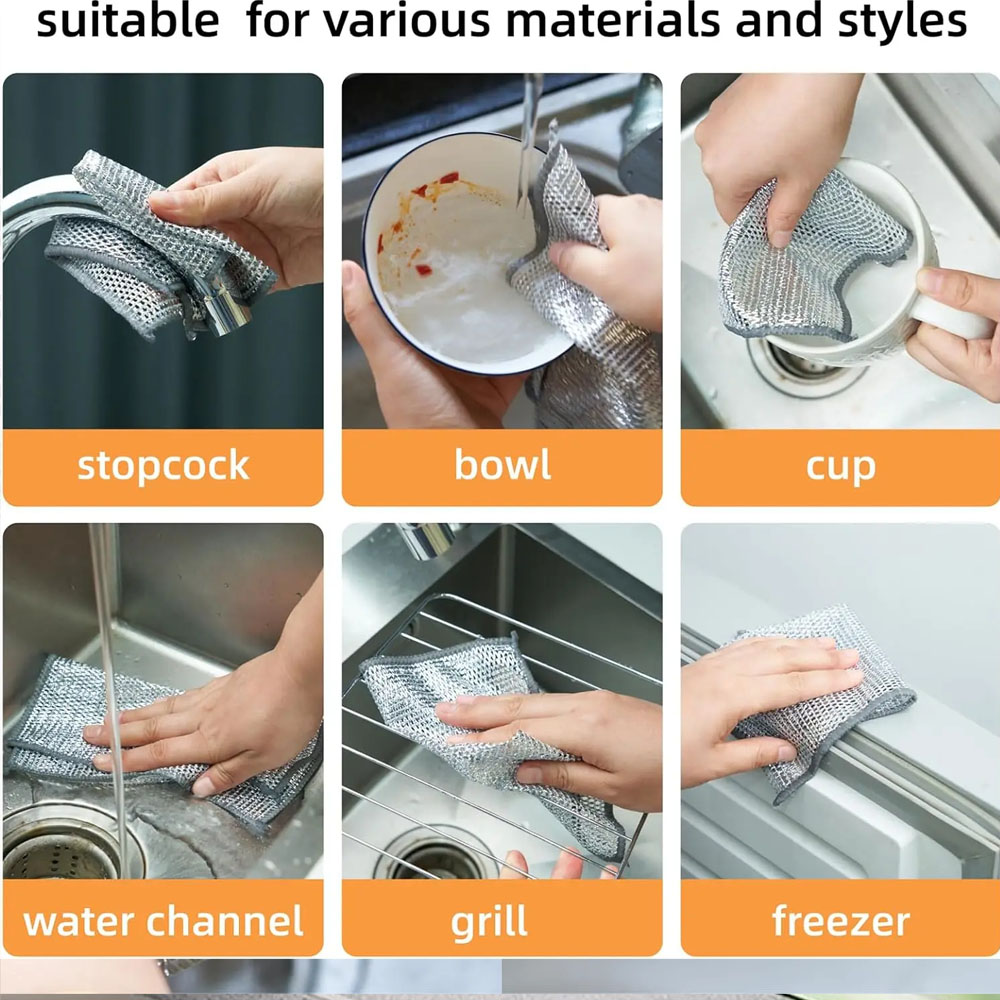 suitable for various materials and styles

stopcock

bowl

cup

water channel

grill

freezer