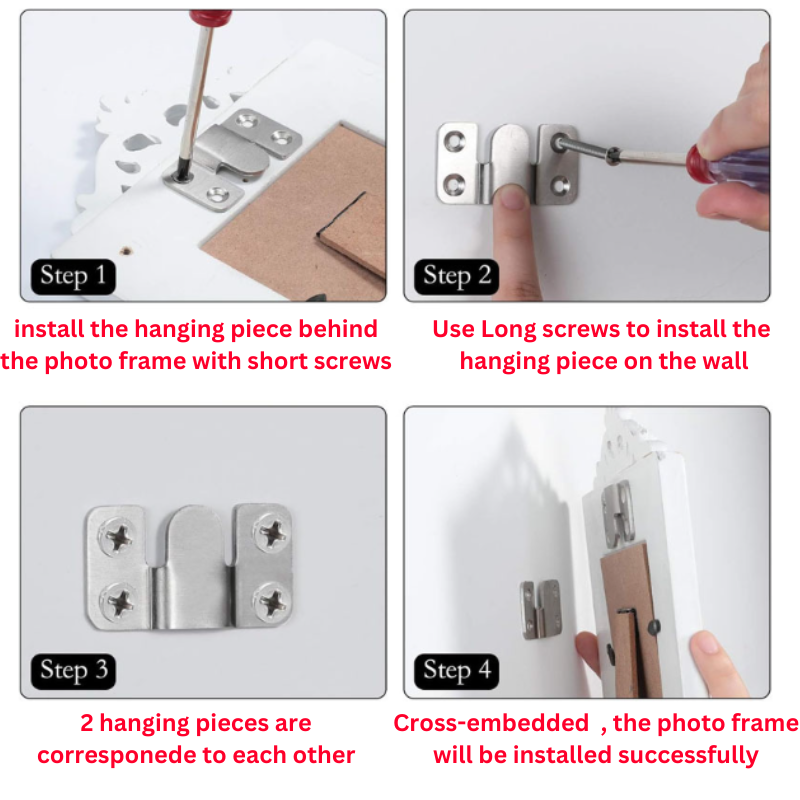 Step 1

install the hanging piece behind the photo frame with short screws

Step 2

Use Long screws to install the hanging piece on the wall

Step 3

2 hanging pieces are corresponede to each other

Step 4

Cross-embedded , the photo frame will be installed successfully