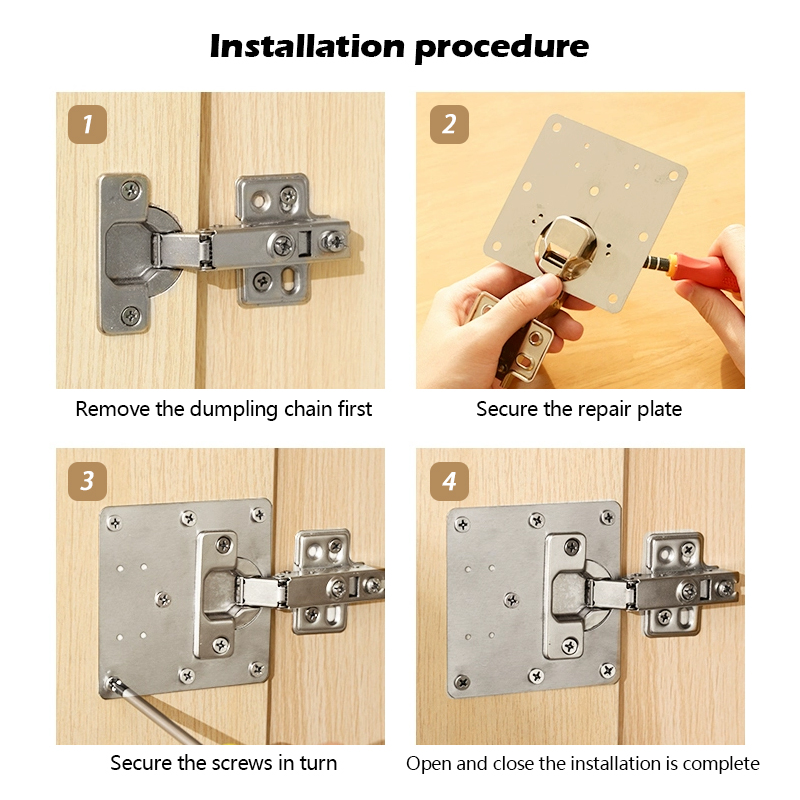 Installation procedure

1

Remove the dumpling chain first

2

Secure the repair plate

3

Secure the screws in turn

4

Open and close the installation is complete