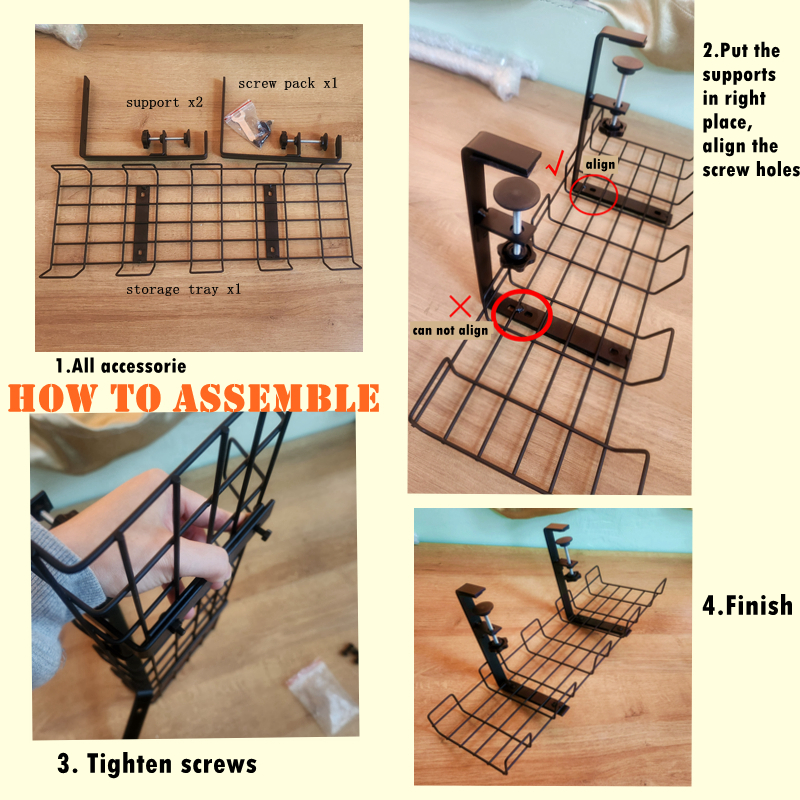 support x2

screw pack x1

storage tray x1

1.All accessorie

HOW TO ASSEMBLE

2.Put the supports in right place, align the screw holes

√

align

×

can not align

3. Tighten screws

4.Finish