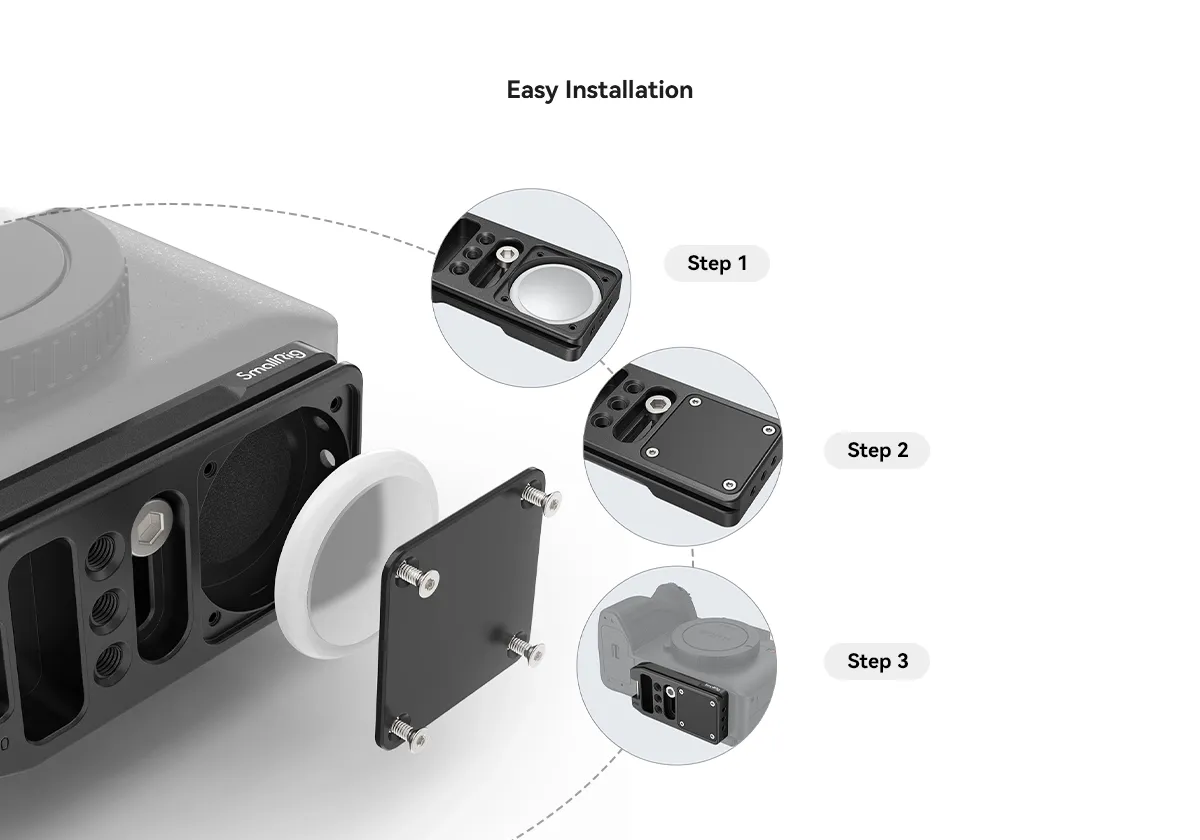 Easy Installation

SmallRig

Step 1

Step 2

Step 3