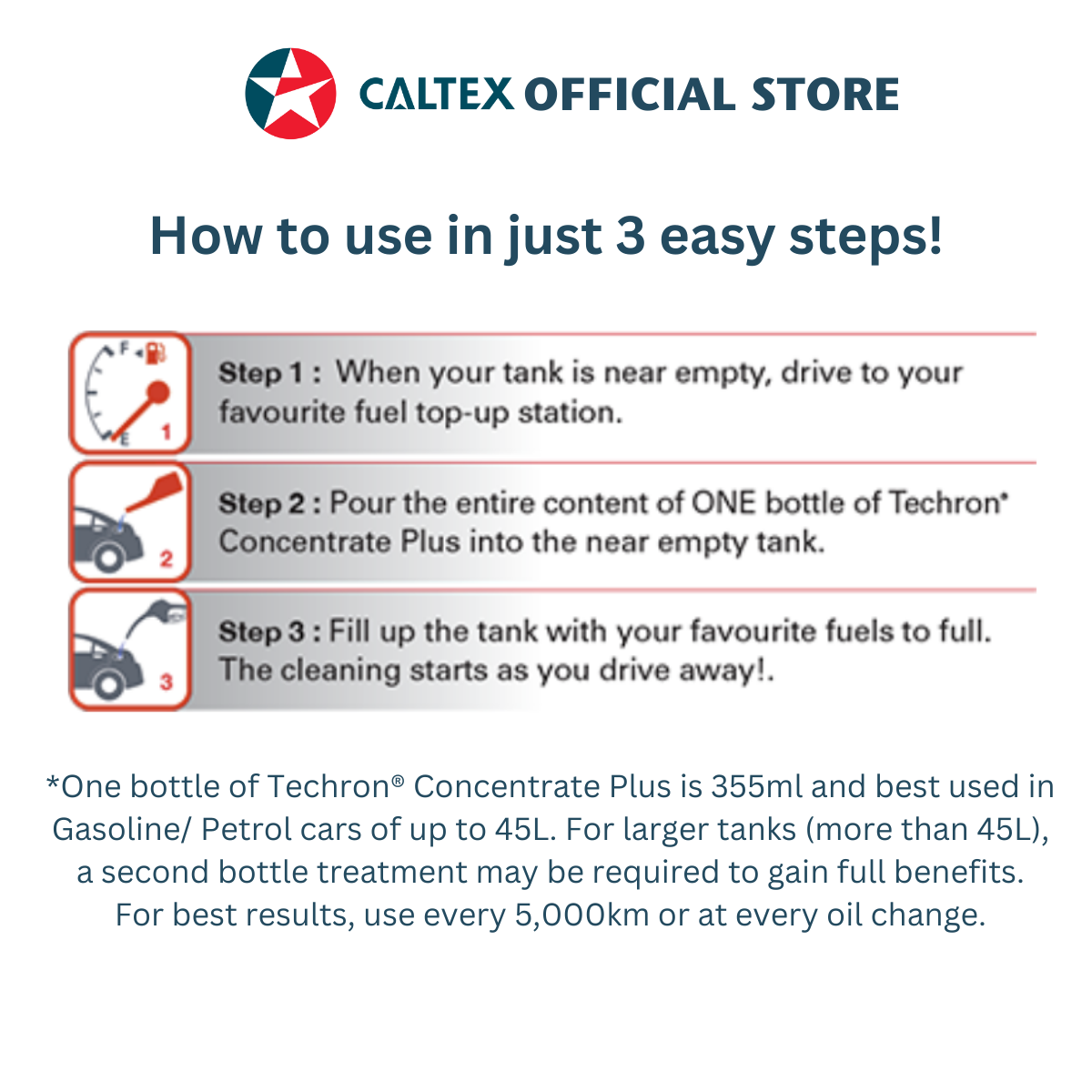 CALTEX OFFICIAL STORE

How to use in just 3 easy steps!

F E 1

Step 1 : When your tank is near empty, drive to your favourite fuel top-up station.

2

Step 2 : Pour the entire content of ONE bottle of Techron* Concentrate Plus into the near empty tank.

3

Step 3 : Fill up the tank with your favourite fuels to full. The cleaning starts as you drive away!.

*One bottle of Techron® Concentrate Plus is 355ml and best used in Gasoline/ Petrol cars of up to 45L. For larger tanks (more than 45L), a second bottle treatment may be required to gain full benefits. For best results, use every 5,000km or at every oil change.