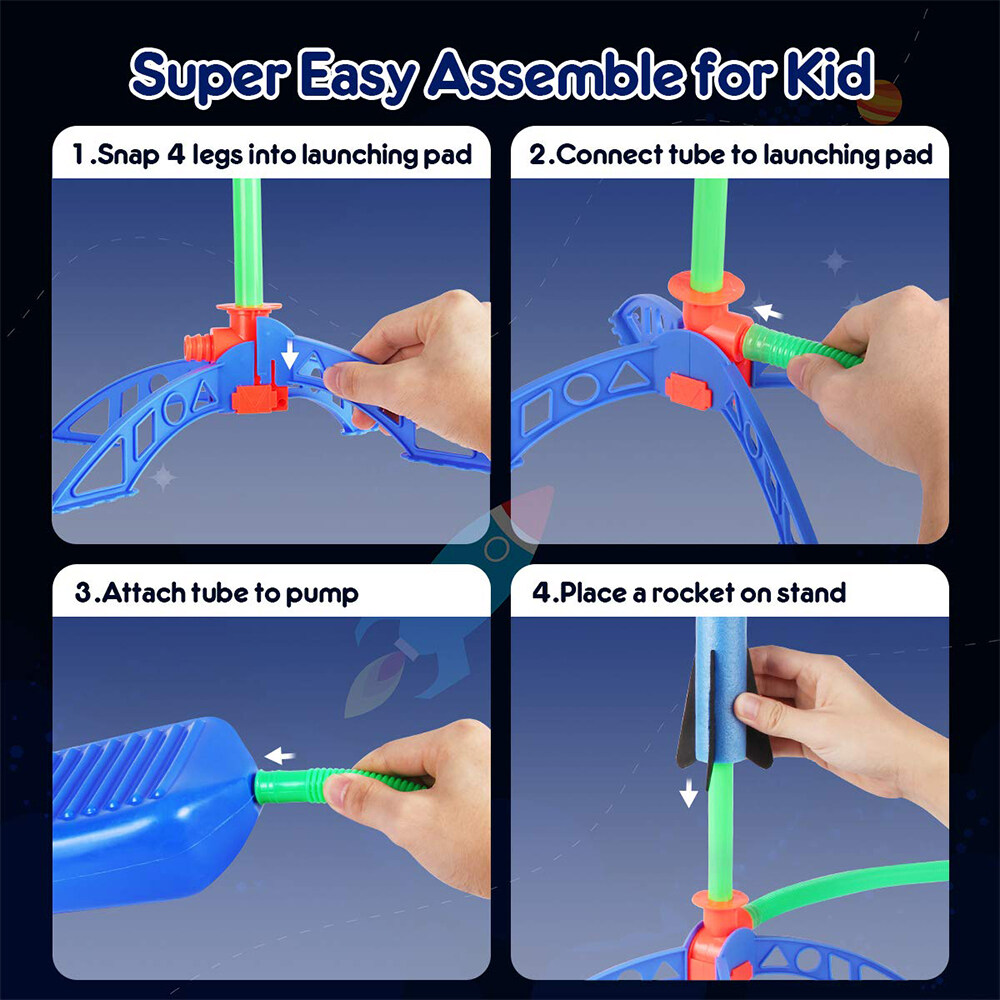 Super Easy Assemble for Kid

1.Snap 4 legs into launching pad

2.Connect tube to launching pad

3.Attach tube to pump

4.Place a rocket on stand