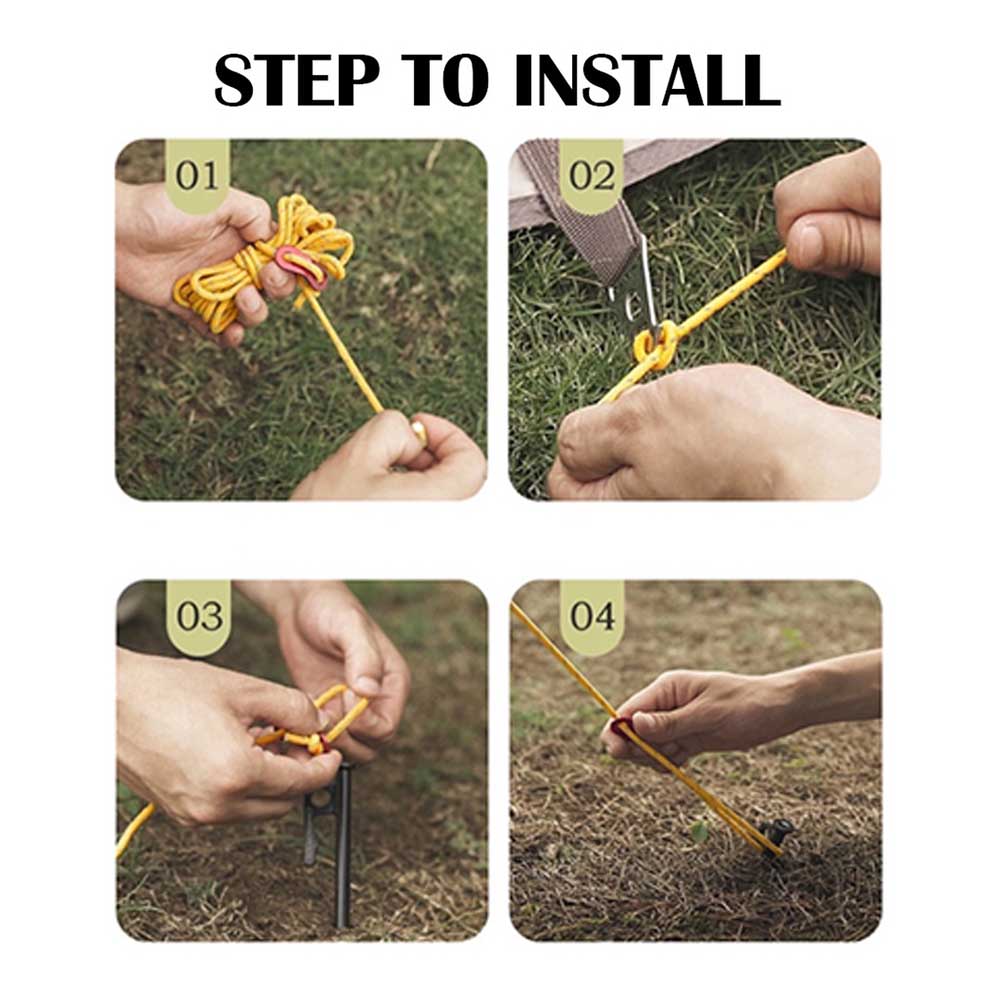 STEP TO INSTALL

01

02

03

04