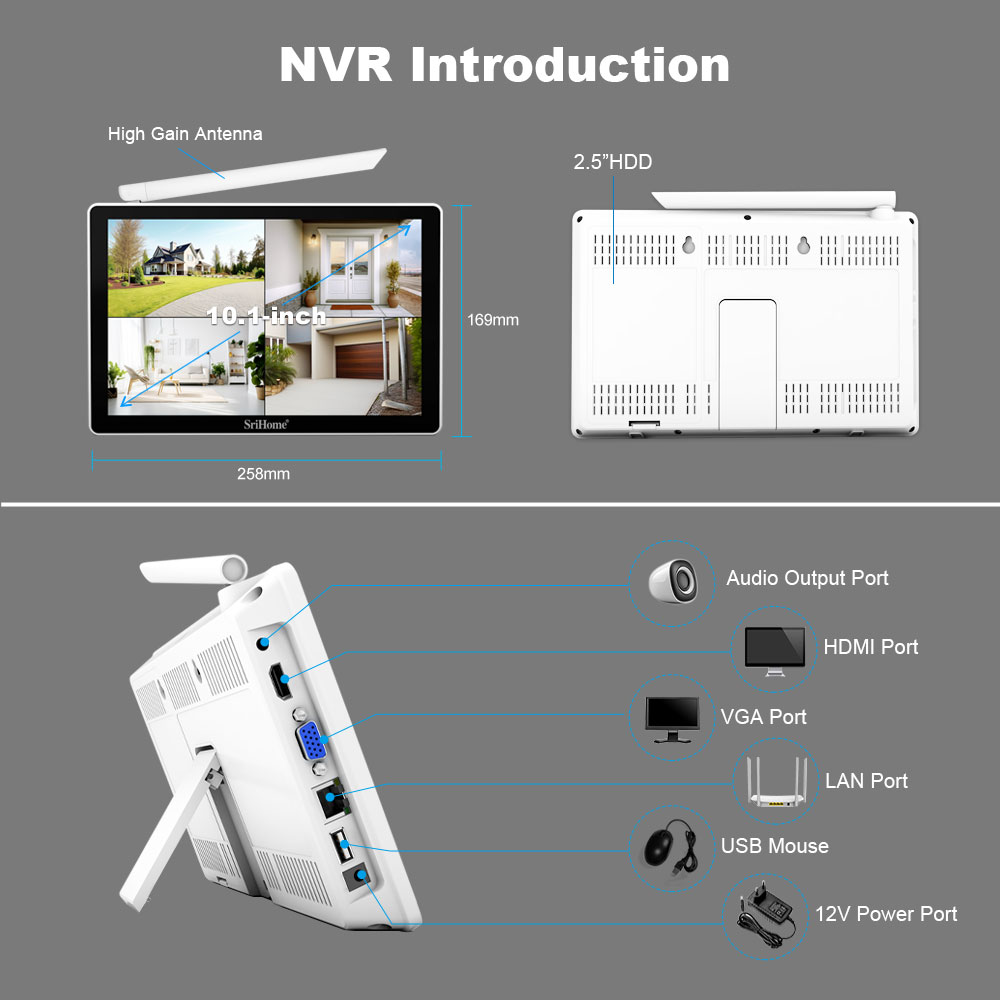 NVR Introduction

High Gain Antenna

10.1-inch

SriHome

169mm

258mm

2.5"HDD

Audio Output Port

HDMI Port

VGA Port

LAN Port

USB Mouse

12V Power Port