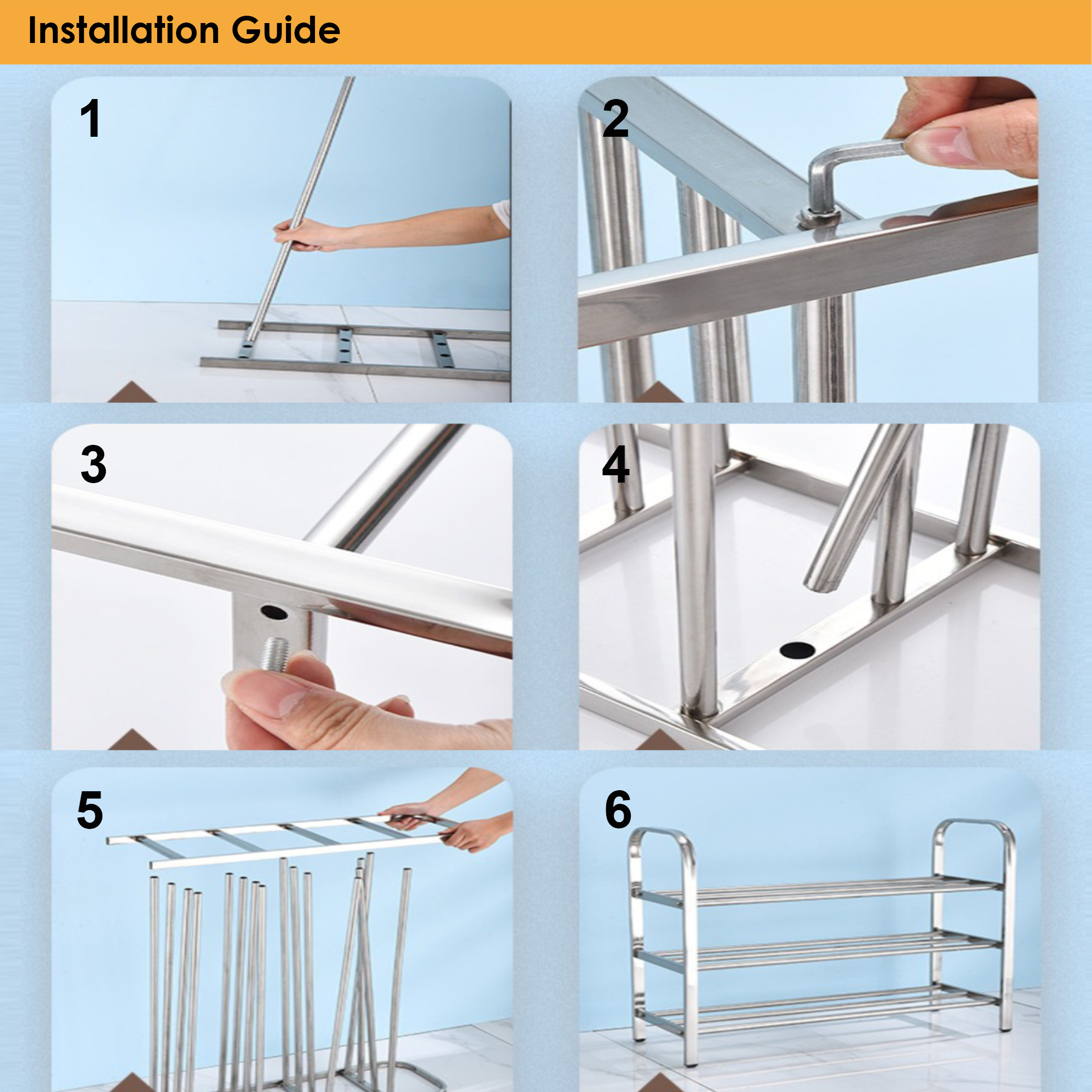 Installation Guide

1

2

3

4

5

6