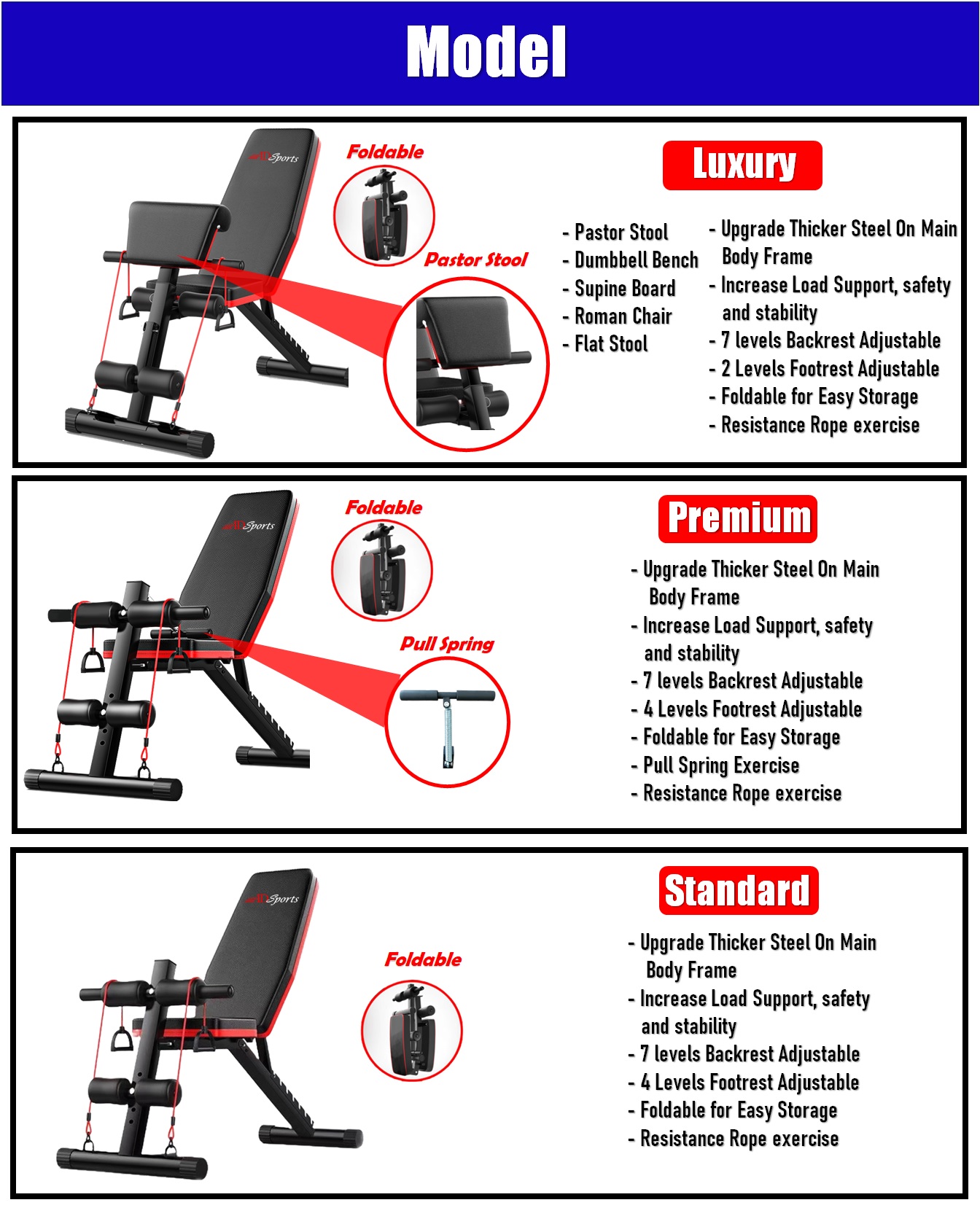 Model

Sports

Foldable

Pastor Stool

Luxury

- Pastor Stool
- Dumbbell Bench
- Supine Board
- Roman Chair
- Flat Stool

- Upgrade Thicker Steel On Main Body Frame
- Increase Load Support, safety and stability
- 7 levels Backrest Adjustable
- 2 Levels Footrest Adjustable
- Foldable for Easy Storage
- Resistance Rope exercise

Sports

Foldable

Pull Spring

Premium

- Upgrade Thicker Steel On Main Body Frame
- Increase Load Support, safety and stability
- 7 levels Backrest Adjustable
- 4 Levels Footrest Adjustable
- Foldable for Easy Storage
- Pull Spring Exercise
- Resistance Rope exercise

Sports

Foldable

Standard

- Upgrade Thicker Steel On Main Body Frame
- Increase Load Support, safety and stability
- 7 levels Backrest Adjustable
- 4 Levels Footrest Adjustable
- Foldable for Easy Storage
- Resistance Rope exercise