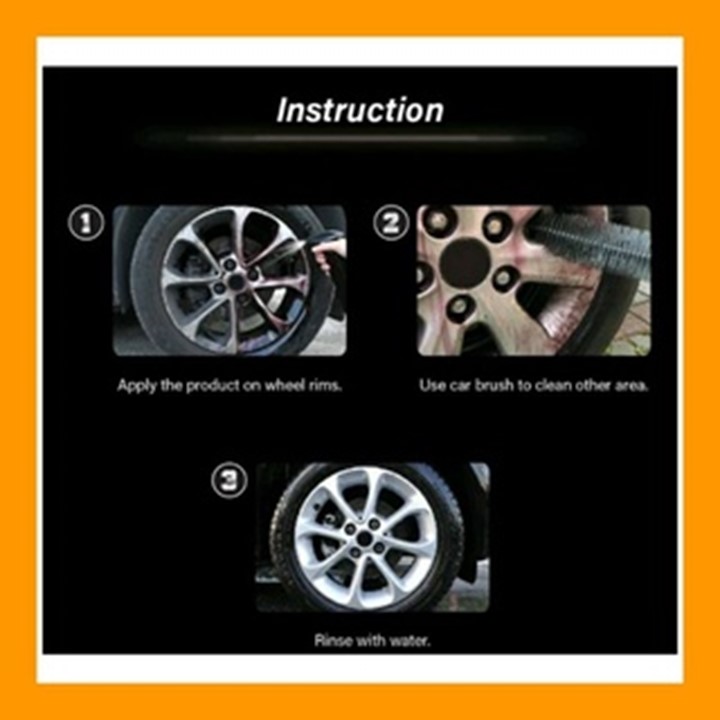 Instruction

1

Apply the product on wheel rims.

2

Use car brush to clean other area.

3

Rinse with water.