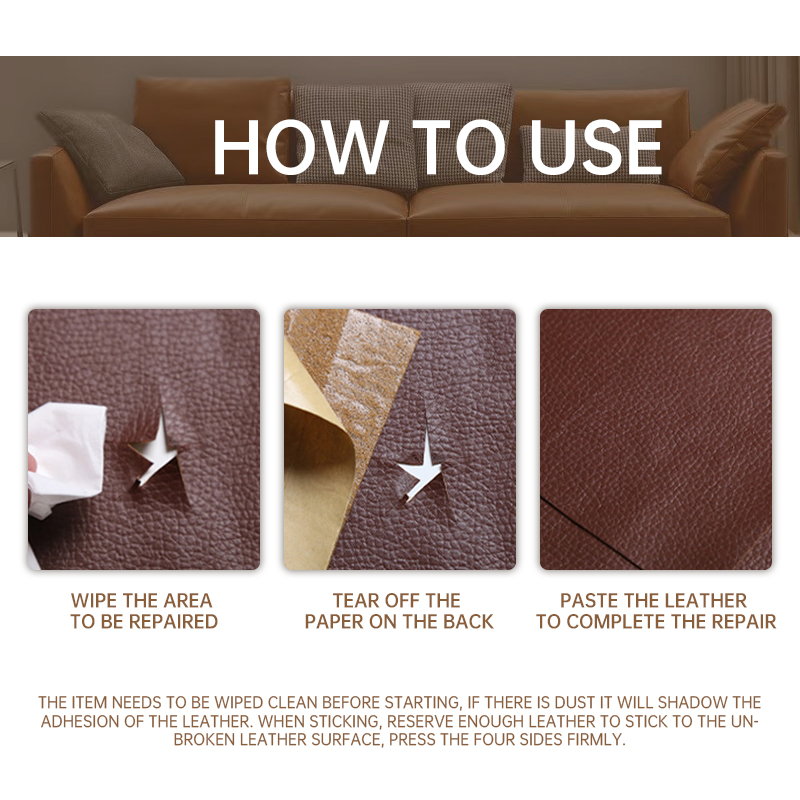 HOW TO USE

WIPE THE AREA TO BE REPAIRED

TEAR OFF THE PAPER ON THE BACK

PASTE THE LEATHER TO COMPLETE THE REPAIR

THE ITEM NEEDS TO BE WIPED CLEAN BEFORE STARTING, IF THERE IS DUST IT WILL SHADOW THE ADHESION OF THE LEATHER. WHEN STICKING, RESERVE ENOUGH LEATHER TO STICK TO THE UNBROKEN LEATHER SURFACE, PRESS THE FOUR SIDES FIRMLY.