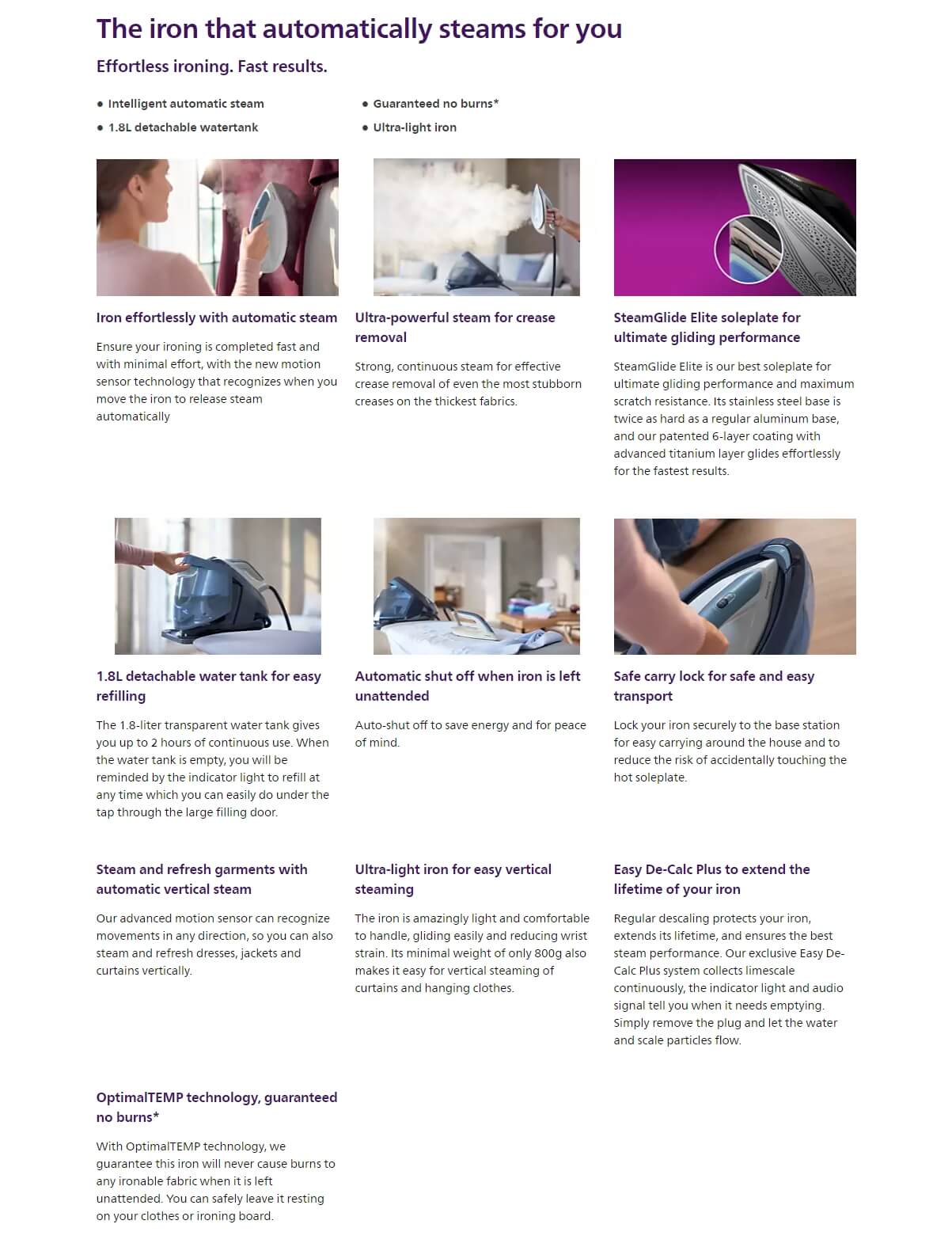 The iron that automatically steams for you

Effortless ironing. Fast results.

● Intelligent automatic steam
● 1.8L detachable watertank

● Guaranteed no burns*
● Ultra-light iron

Iron effortlessly with automatic steam

Ensure your ironing is completed fast and with minimal effort, with the new motion sensor technology that recognizes when you move the iron to release steam automatically

Ultra-powerful steam for crease removal

Strong, continuous steam for effective crease removal of even the most stubborn creases on the thickest fabrics.

SteamGlide Elite soleplate for ultimate gliding performance

SteamGlide Elite is our best soleplate for ultimate gliding performance and maximum scratch resistance. Its stainless steel base is twice as hard as a regular aluminum base, and our patented 6-layer coating with advanced titanium layer glides effortlessly for the fastest results.

1.8L detachable water tank for easy refilling

The 1.8-liter transparent water tank gives you up to 2 hours of continuous use. When the water tank is empty, you will be reminded by the indicator light to refill at any time which you can easily do under the tap through the large filling door.

Automatic shut off when iron is left unattended

Auto-shut off to save energy and for peace of mind.

Safe carry lock for safe and easy transport

Lock your iron securely to the base station for easy carrying around the house and to reduce the risk of accidentally touching the hot soleplate.

Steam and refresh garments with automatic vertical steam

Our advanced motion sensor can recognize movements in any direction, so you can also steam and refresh dresses, jackets and curtains vertically.

Ultra-light iron for easy vertical steaming

The iron is amazingly light and comfortable to handle, gliding easily and reducing wrist strain. Its minimal weight of only 800g also makes it easy for vertical steaming of curtains and hanging clothes.

Easy De-Calc Plus to extend the lifetime of your iron

Regular descaling protects your iron, extends its lifetime, and ensures the best steam performance. Our exclusive Easy De-Calc Plus system collects limescale continuously, the indicator light and audio signal tell you when it needs emptying. Simply remove the plug and let the water and scale particles flow.

OptimalTEMP technology, guaranteed no burns*

With OptimalTEMP technology, we guarantee this iron will never cause burns to any ironable fabric when it is left unattended. You can safely leave it resting on your clothes or ironing board.