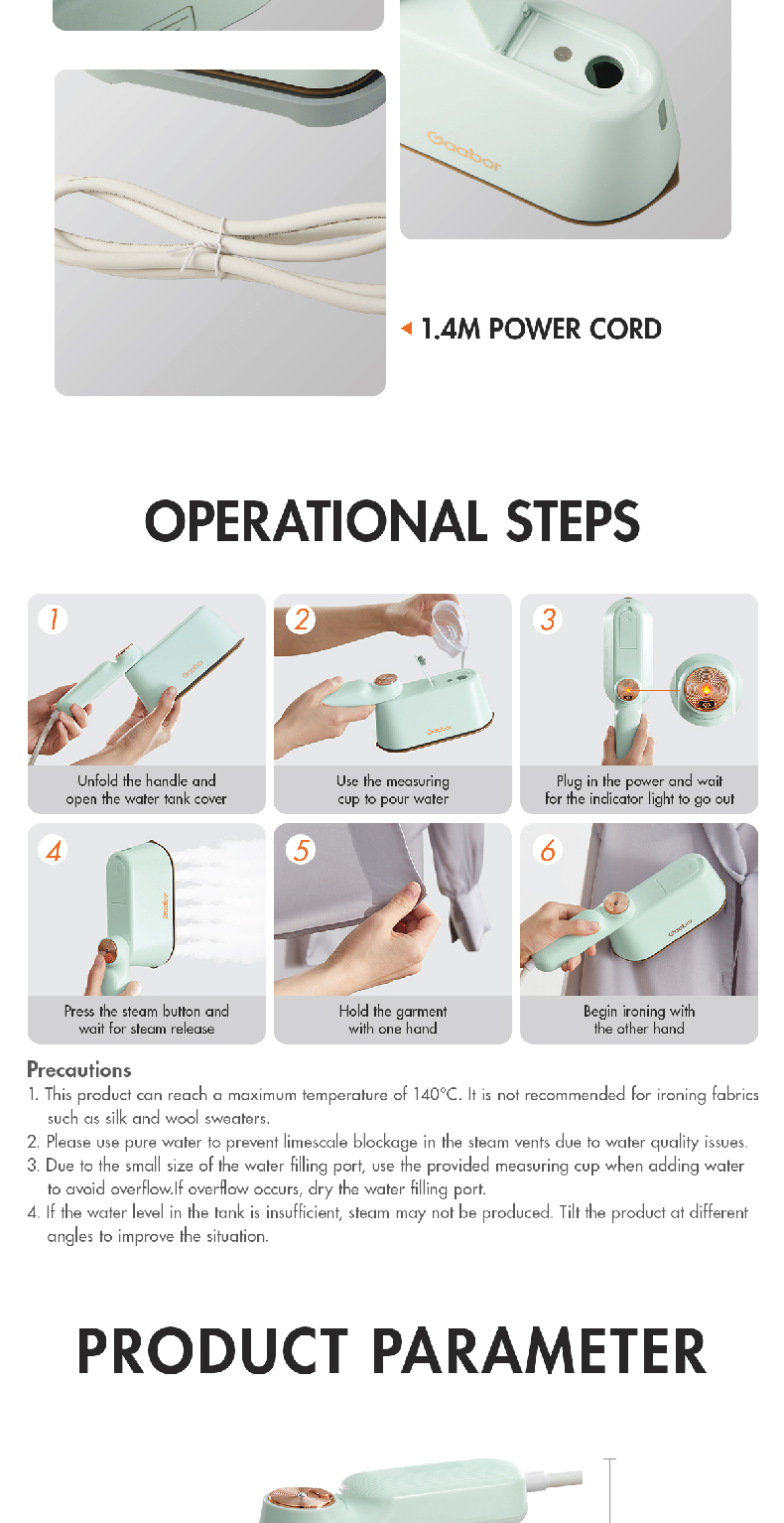 Gaabor

1.4M POWER CORD

OPERATIONAL STEPS

1
Gaabor
Unfold the handle and open the water tank cover

2
Gaabor
Use the measuring cup to pour water

3
Plug in the power and wait for the indicator light to go out

4
Gaabor
Press the steam button and wait for steam release

5
Hold the garment with one hand

6
Gaabor
Begin ironing with the other hand

Precautions
1. This product can reach a maximum temperature of 140°C. It is not recommended for ironing fabrics such as silk and wool sweaters.
2. Please use pure water to prevent limescale blockage in the steam vents due to water quality issues.
3. Due to the small size of the water filling port, use the provided measuring cup when adding water to avoid overflow.If overflow occurs, dry the water filling port.
4. If the water level in the tank is insufficient, steam may not be produced. Tilt the product at different angles to improve the situation.

PRODUCT PARAMETER