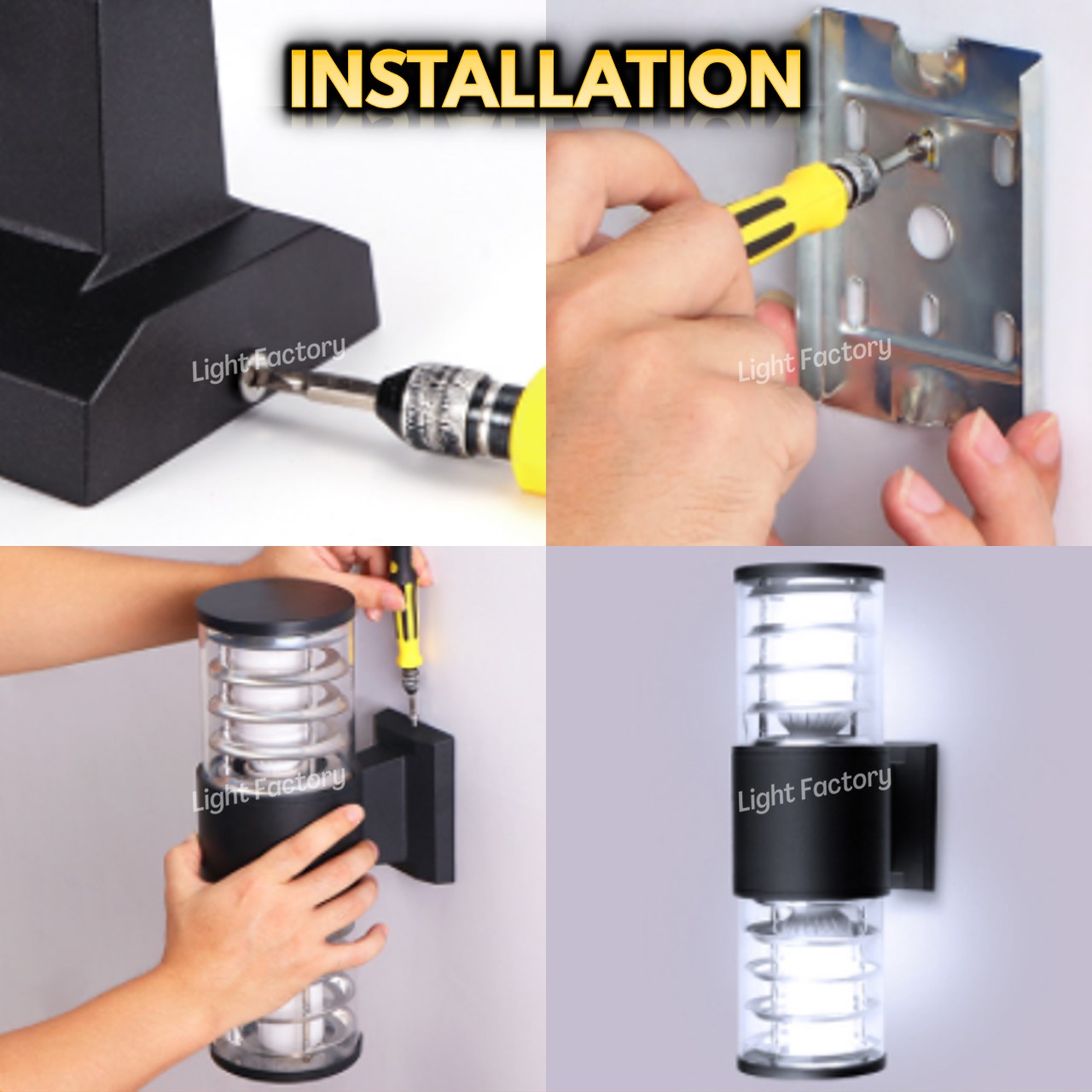 INSTALLATION

Light Factory

Light Factory

Light Factory

Light Factory