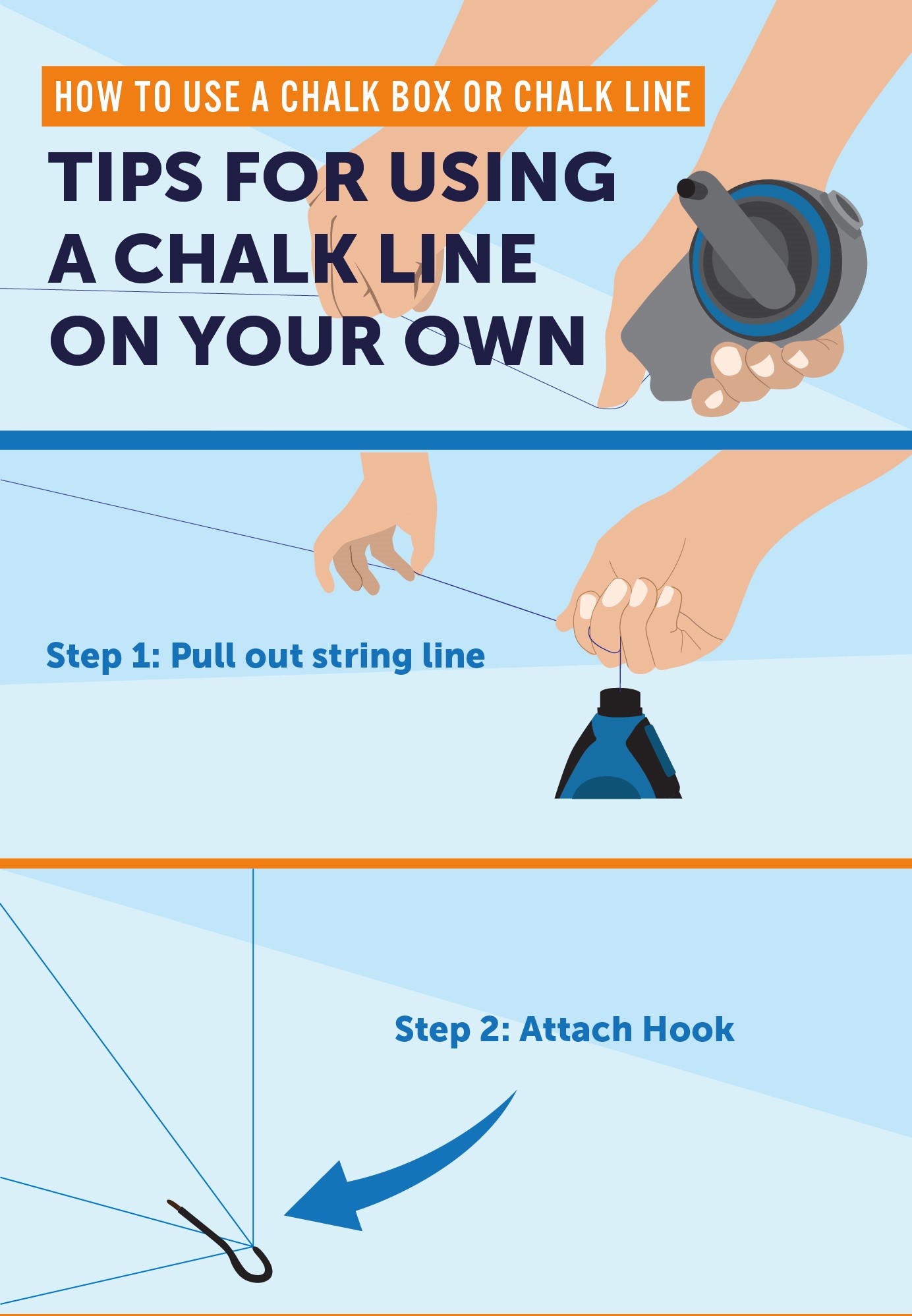 HOW TO USE A CHALK BOX OR CHALK LINE

TIPS FOR USING A CHALK LINE ON YOUR OWN

Step 1: Pull out string line

Step 2: Attach Hook