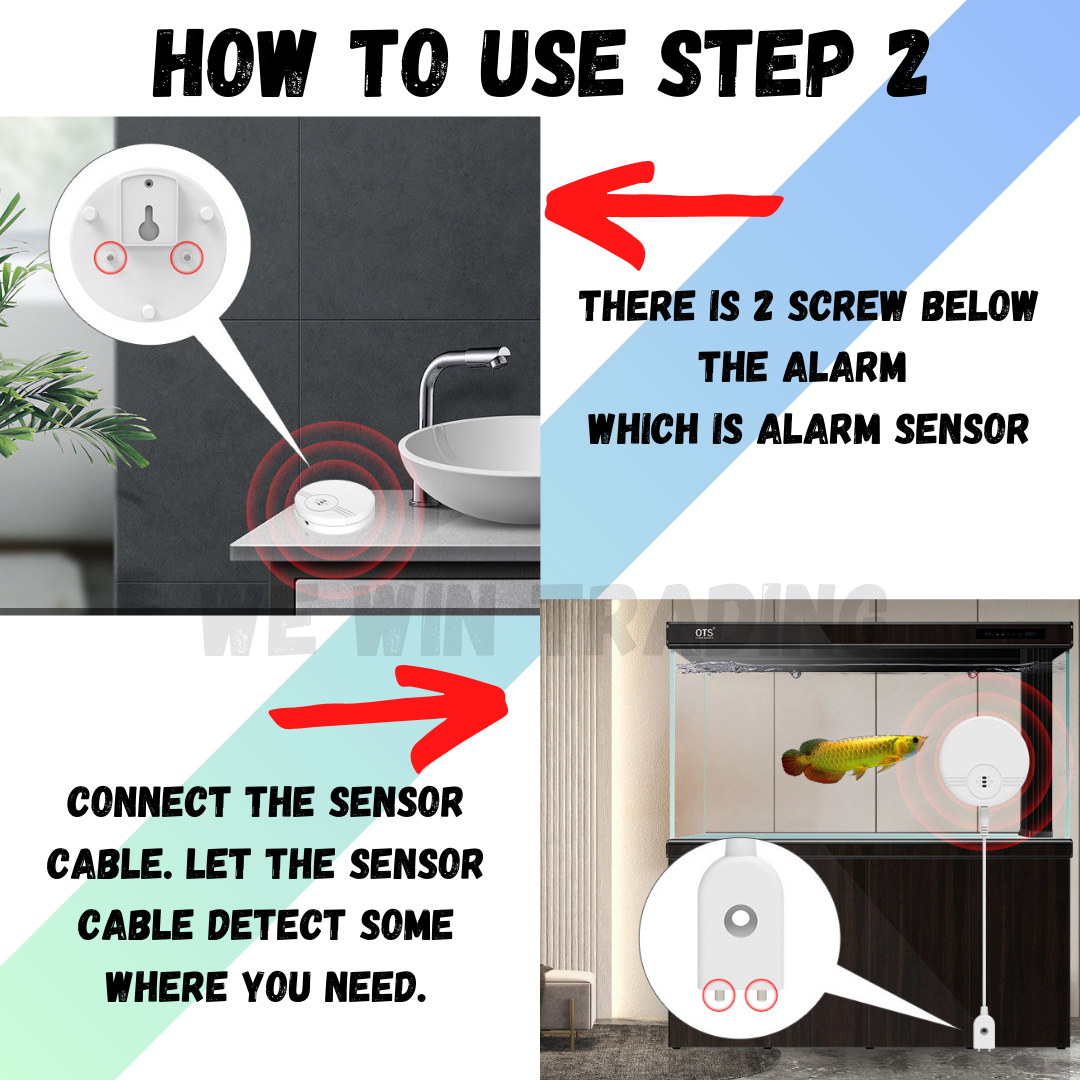 HOW TO USE STEP 2

THERE IS 2 SCREW BELOW THE ALARM WHICH IS ALARM SENSOR

WE WIN TRADING

OTS

CONNECT THE SENSOR CABLE. LET THE SENSOR CABLE DETECT SOME WHERE YOU NEED.