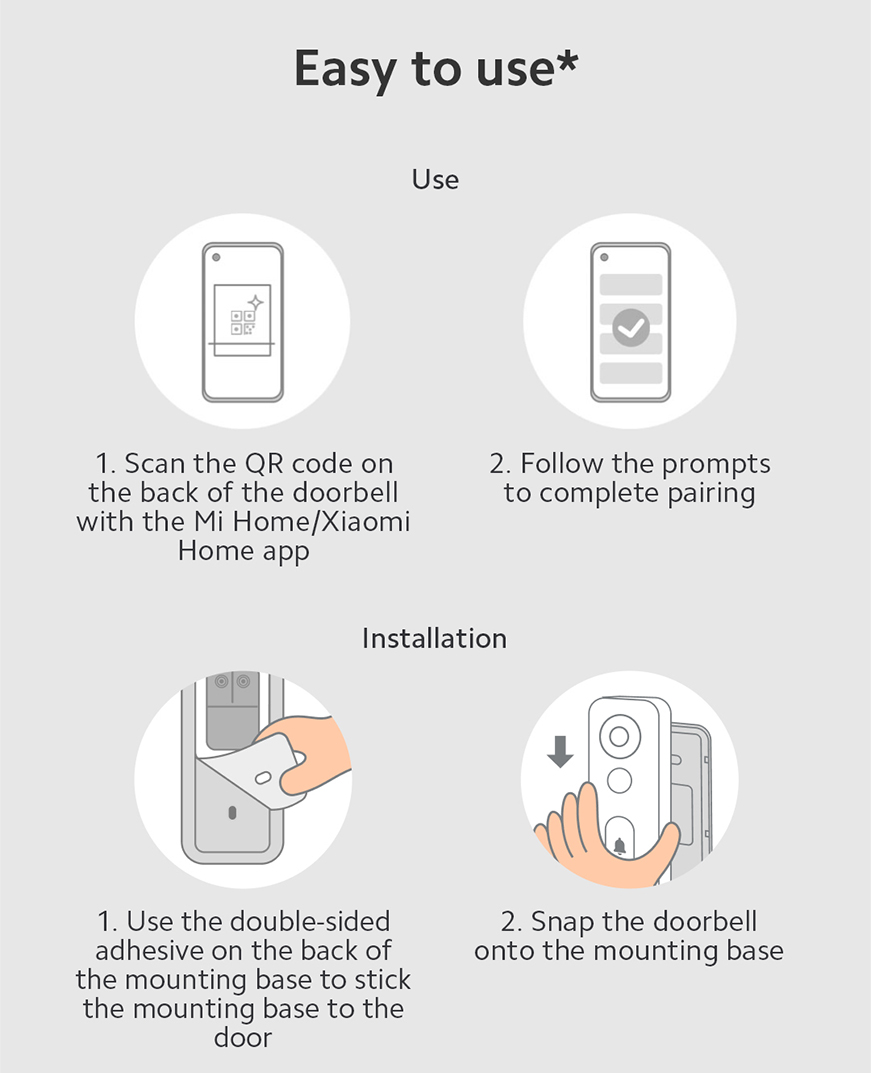 Easy to use*

Use

1. Scan the QR code on the back of the doorbell with the Mi Home/Xiaomi Home app

2. Follow the prompts to complete pairing

Installation

1. Use the double-sided adhesive on the back of the mounting base to stick the mounting base to the door

2. Snap the doorbell onto the mounting base