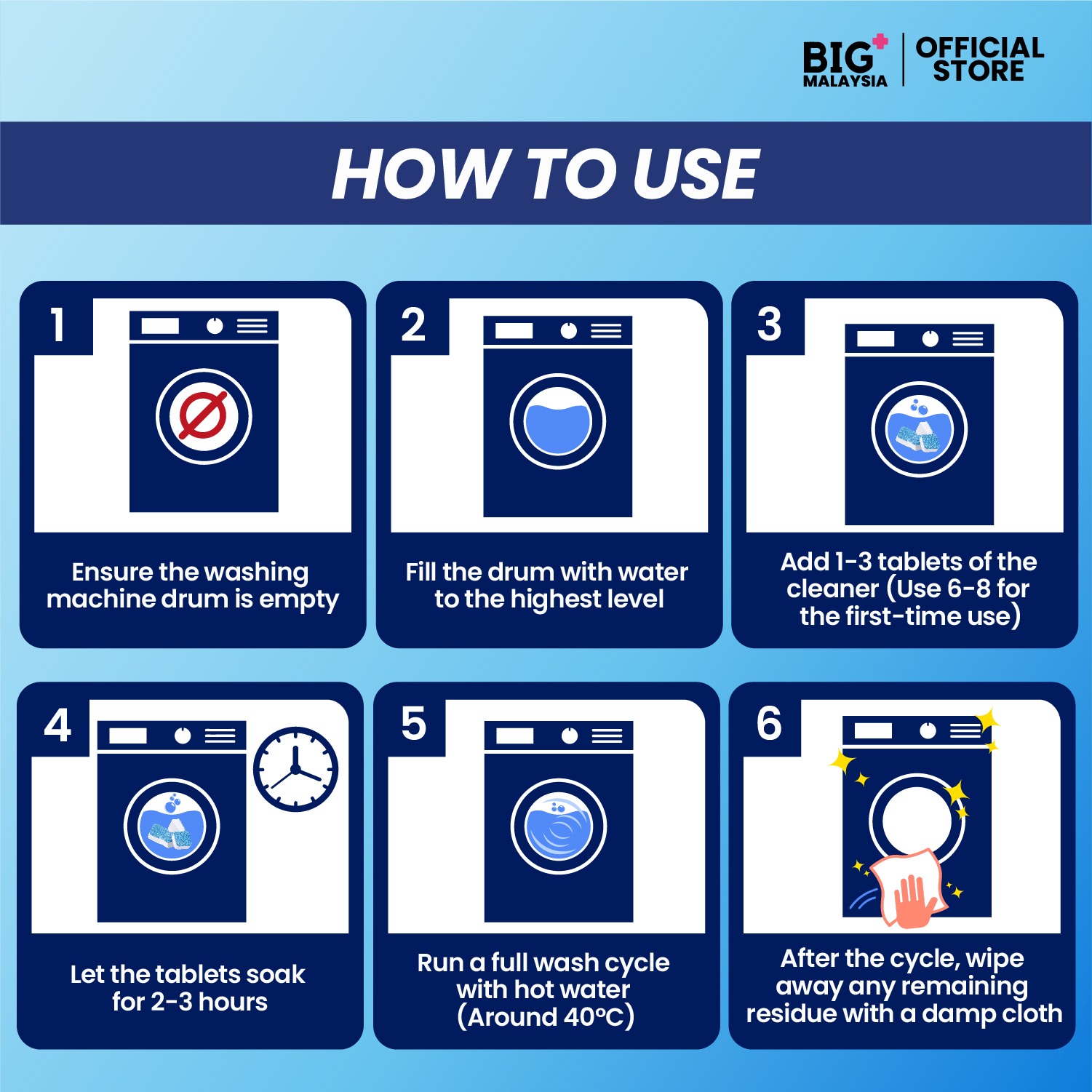 BIG MALAYSIA | OFFICIAL STORE

HOW TO USE

1
Ensure the washing machine drum is empty

2
Fill the drum with water to the highest level

3
Add 1-3 tablets of the cleaner (Use 6-8 for the first-time use)

4
Let the tablets soak for 2-3 hours

5
Run a full wash cycle with hot water (Around 40°C)

6
After the cycle, wipe away any remaining residue with a damp cloth