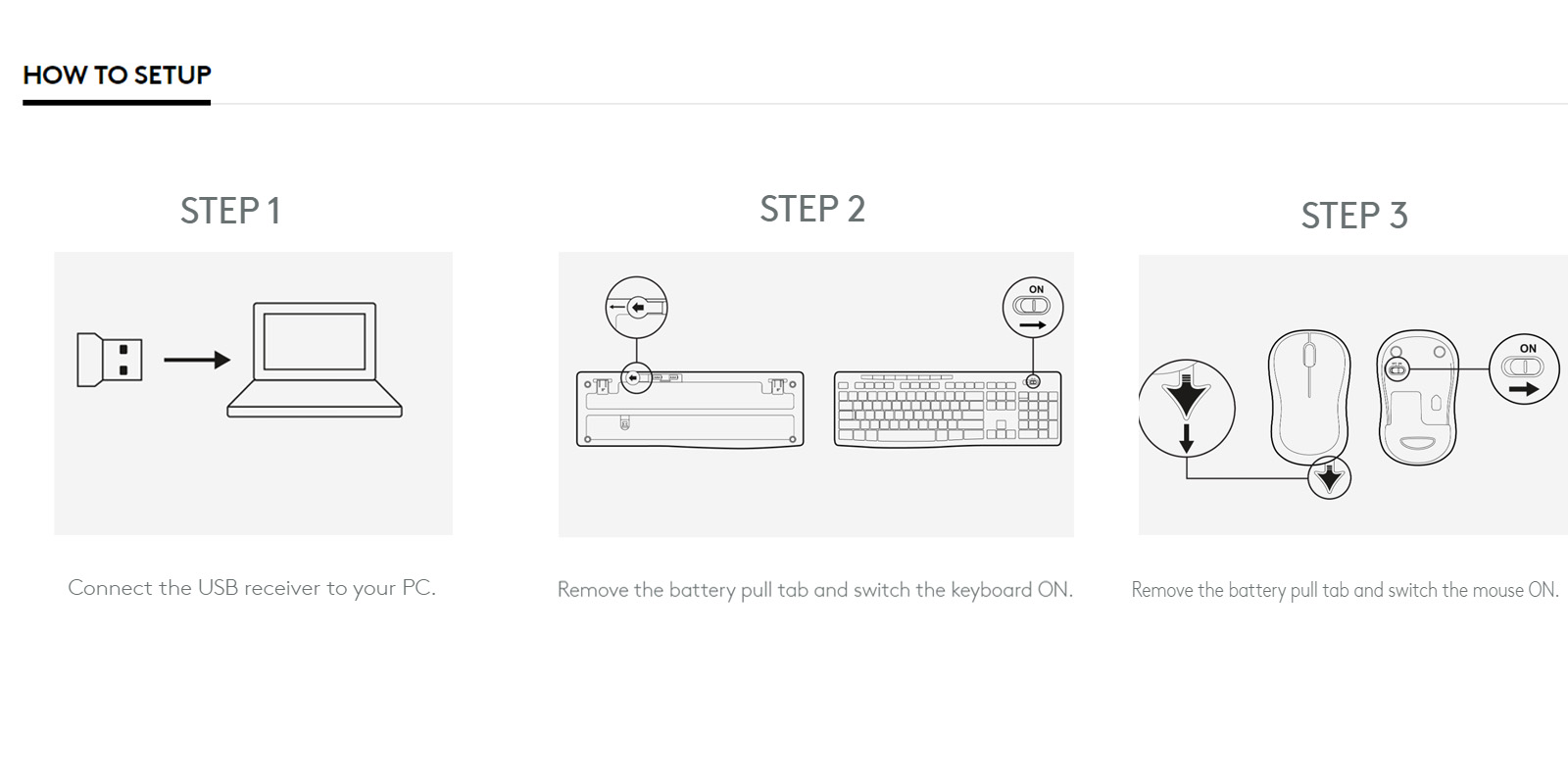 HOW TO SETUP

STEP 1

Connect the USB receiver to your PC.

STEP 2

ON

Remove the battery pull tab and switch the keyboard ON.

STEP 3

ON

Remove the battery pull tab and switch the mouse ON.