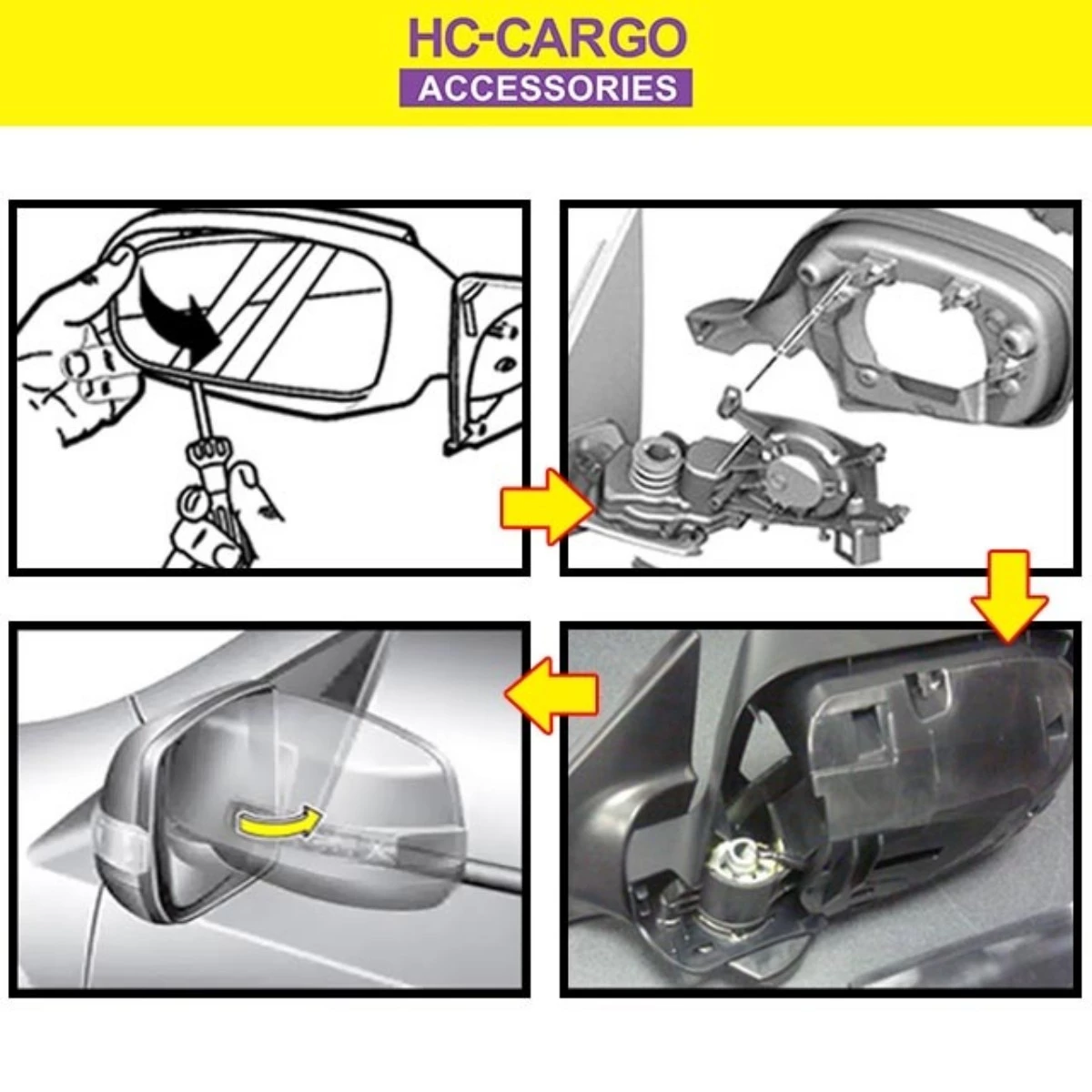 HC-CARGO
ACCESSORIES