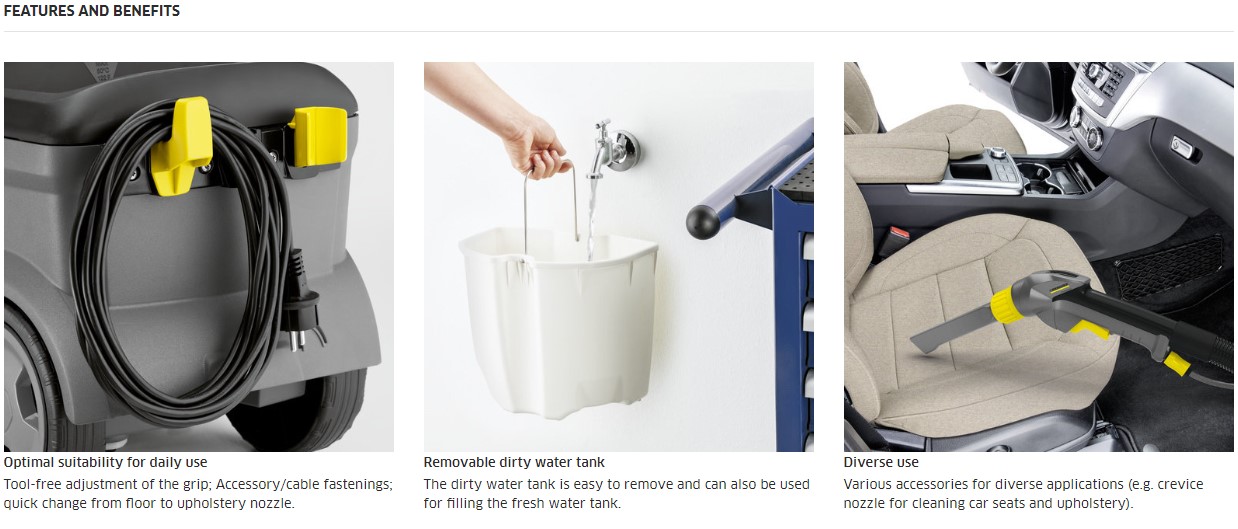 FEATURES AND BENEFITS

Optimal suitability for daily use
Tool-free adjustment of the grip; Accessory/cable fastenings; quick change from floor to upholstery nozzle.

Removable dirty water tank
The dirty water tank is easy to remove and can also be used for filling the fresh water tank.

Diverse use
Various accessories for diverse applications (e.g. crevice nozzle for cleaning car seats and upholstery).