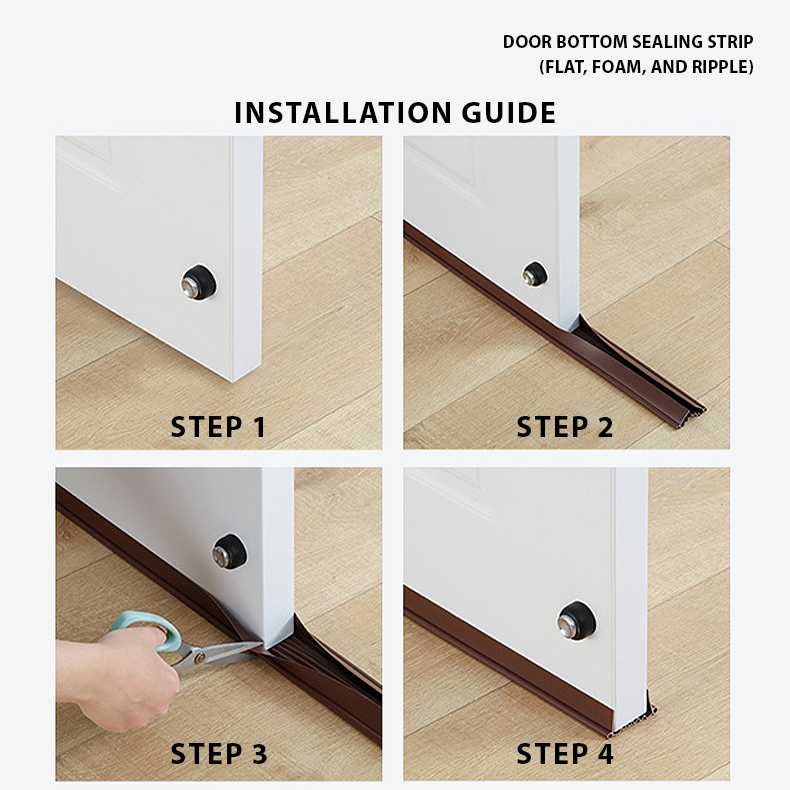 DOOR BOTTOM SEALING STRIP
(FLAT, FOAM, AND RIPPLE)

INSTALLATION GUIDE

STEP 1

STEP 2

STEP 3

STEP 4