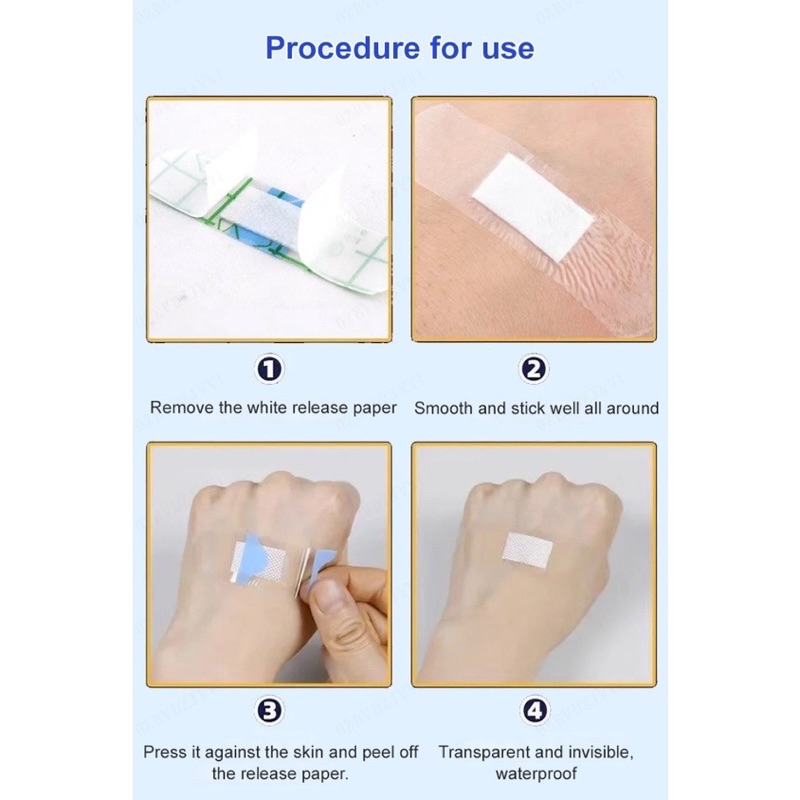 Procedure for use

1

Remove the white release paper

2

Smooth and stick well all around

3

Press it against the skin and peel off the release paper.

4

Transparent and invisible, waterproof