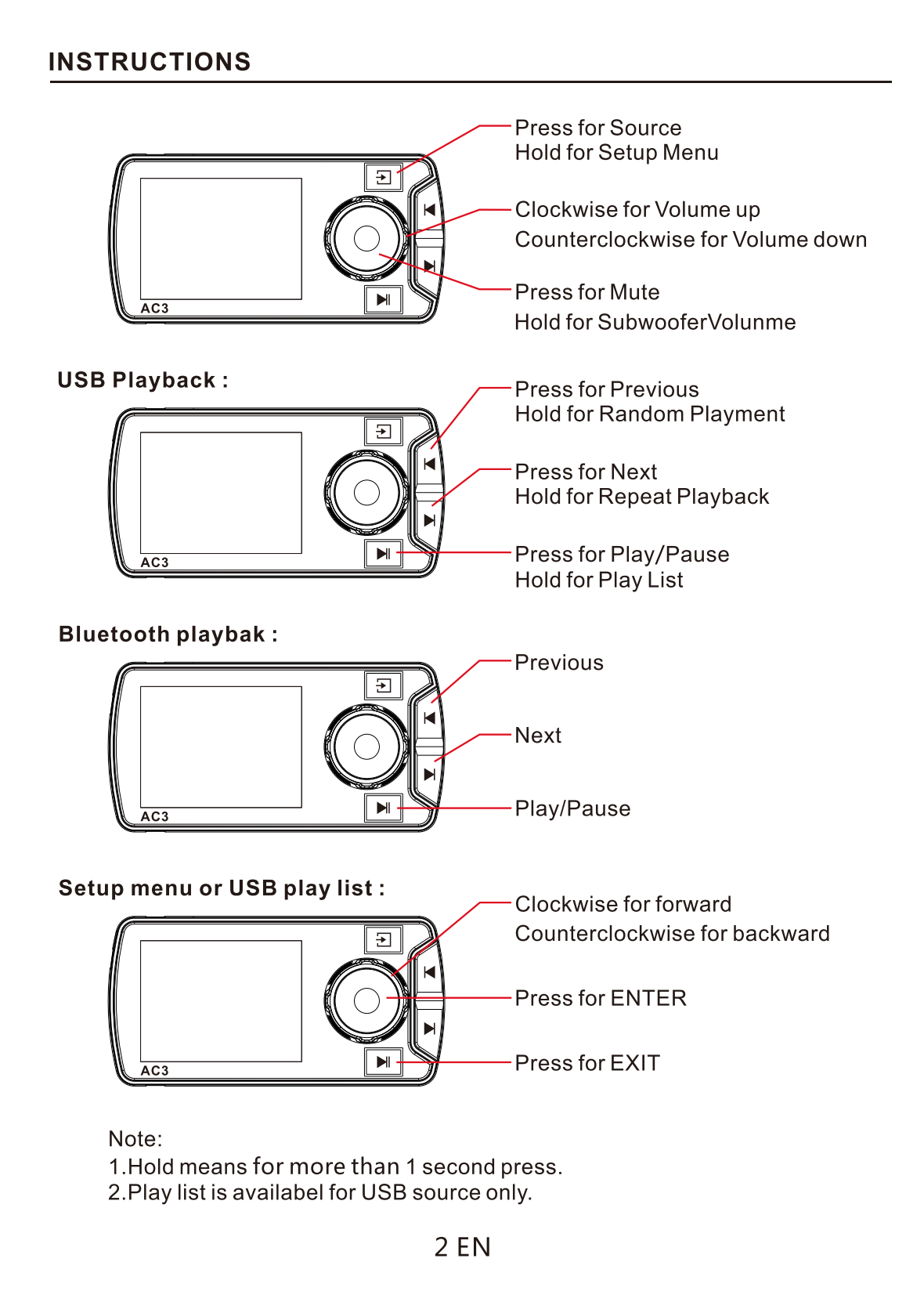 INSTRUCTIONS

AC3

Press for Source
Hold for Setup Menu

Clockwise for Volume up
Counterclockwise for Volume down

Press for Mute
Hold for SubwooferVolunme

USB Playback :

AC3

Press for Previous
Hold for Random Playment

Press for Next
Hold for Repeat Playback

Press for Play/Pause
Hold for Play List

Bluetooth playbak :

AC3

Previous

Next

Play/Pause

Setup menu or USB play list :

AC3

Clockwise for forward
Counterclockwise for backward

Press for ENTER

Press for EXIT

Note:
1.Hold means for more than 1 second press.
2.Play list is availabel for USB source only.

2 EN