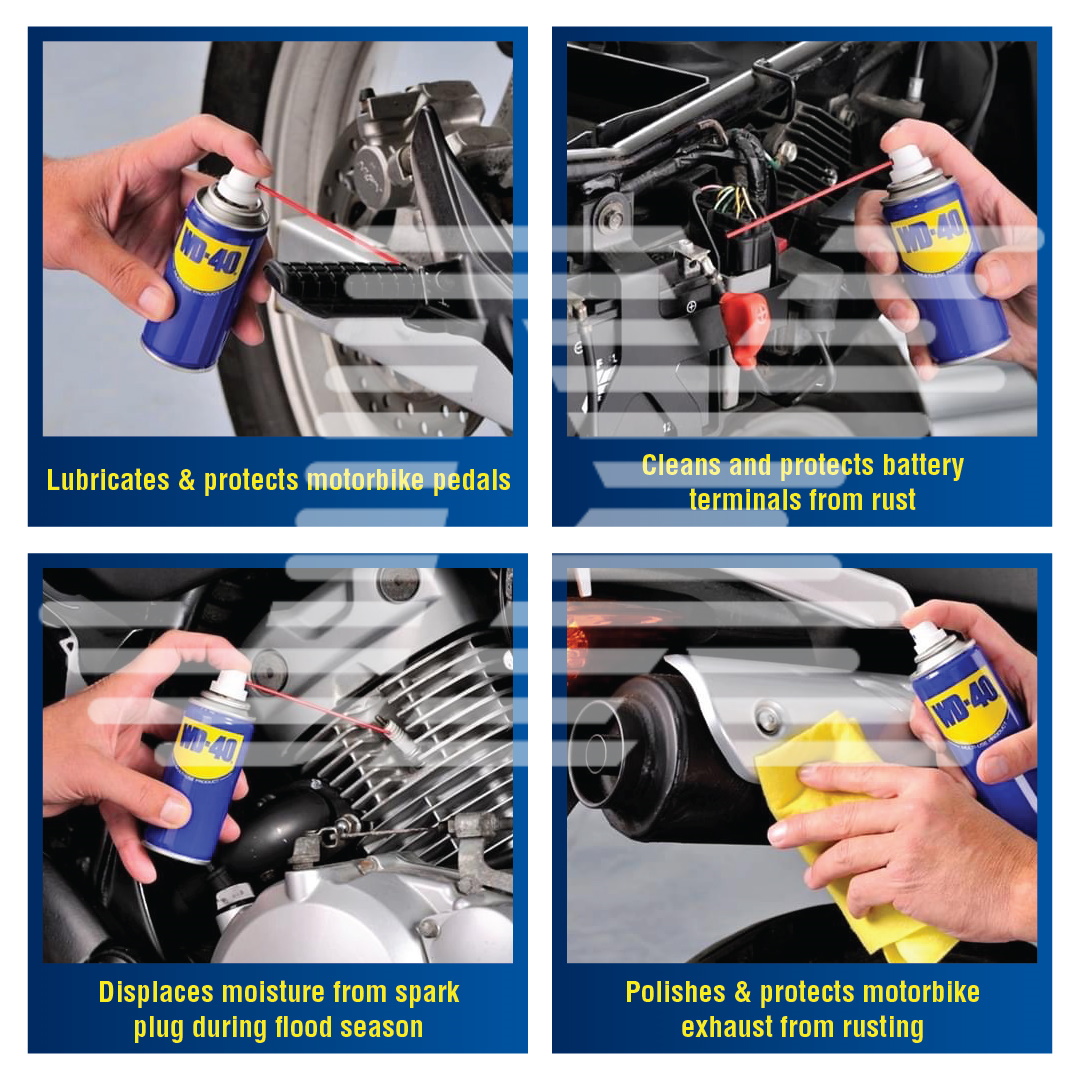 WD-40

Lubricates & protects motorbike pedals

WD-40

Cleans and protects battery terminals from rust

WD-40

Displaces moisture from spark plug during flood season

WD-40

Polishes & protects motorbike exhaust from rusting