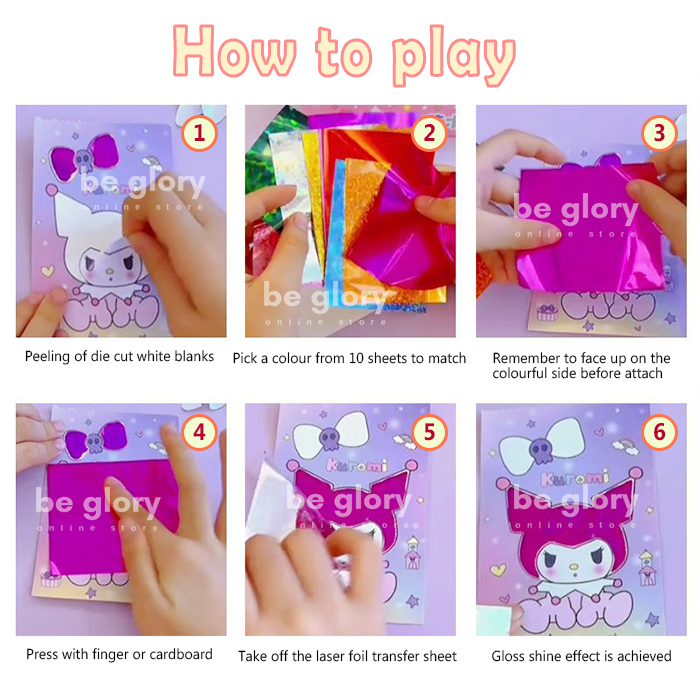 How to play

1
be glory
online store
Peeling of die cut white blanks

2
be glory
online store
Pick a colour from 10 sheets to match

3
be glory
online store
Remember to face up on the colourful side before attach

4
be glory
online store
Press with finger or cardboard

5
Kuromi
be glory
online store
Take off the laser foil transfer sheet

6
Kuromi
be glory
online store
Gloss shine effect is achieved