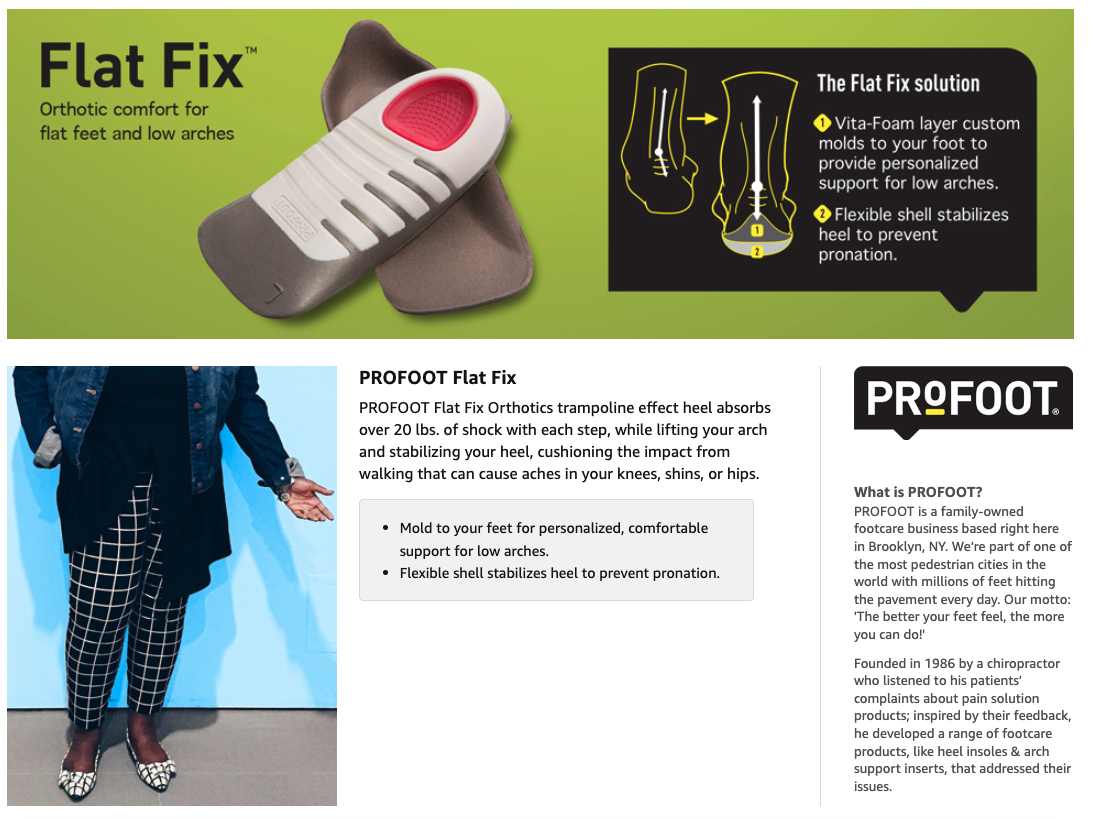 Flat Fix™
Orthotic comfort for flat feet and low arches

PROFOOT

The Flat Fix solution
1 Vita-Foam layer custom molds to your foot to provide personalized support for low arches.
2 Flexible shell stabilizes heel to prevent pronation.

1
2

PROFOOT Flat Fix
PROFOOT Flat Fix Orthotics trampoline effect heel absorbs over 20 lbs. of shock with each step, while lifting your arch and stabilizing your heel, cushioning the impact from walking that can cause aches in your knees, shins, or hips.

- Mold to your feet for personalized, comfortable support for low arches.
- Flexible shell stabilizes heel to prevent pronation.

PROFOOT®

What is PROFOOT?
PROFOOT is a family-owned footcare business based right here in Brooklyn, NY. We're part of one of the most pedestrian cities in the world with millions of feet hitting the pavement every day. Our motto: 'The better your feet feel, the more you can do!'

Founded in 1986 by a chiropractor who listened to his patients' complaints about pain solution products; inspired by their feedback, he developed a range of footcare products, like heel insoles & arch support inserts, that addressed their issues.