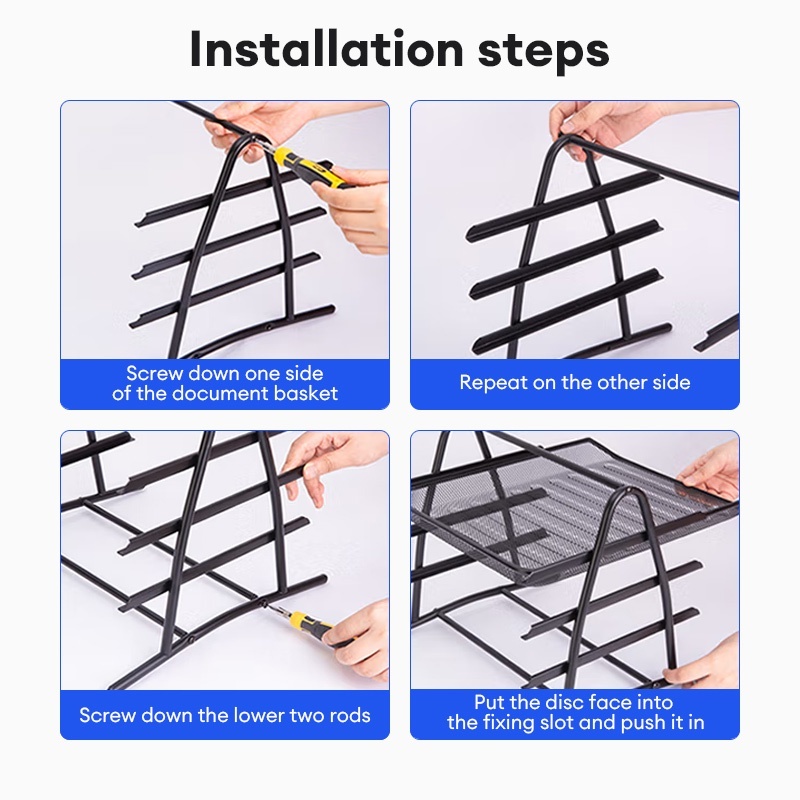 Installation steps

Screw down one side of the document basket

Repeat on the other side

Screw down the lower two rods

Put the disc face into the fixing slot and push it in