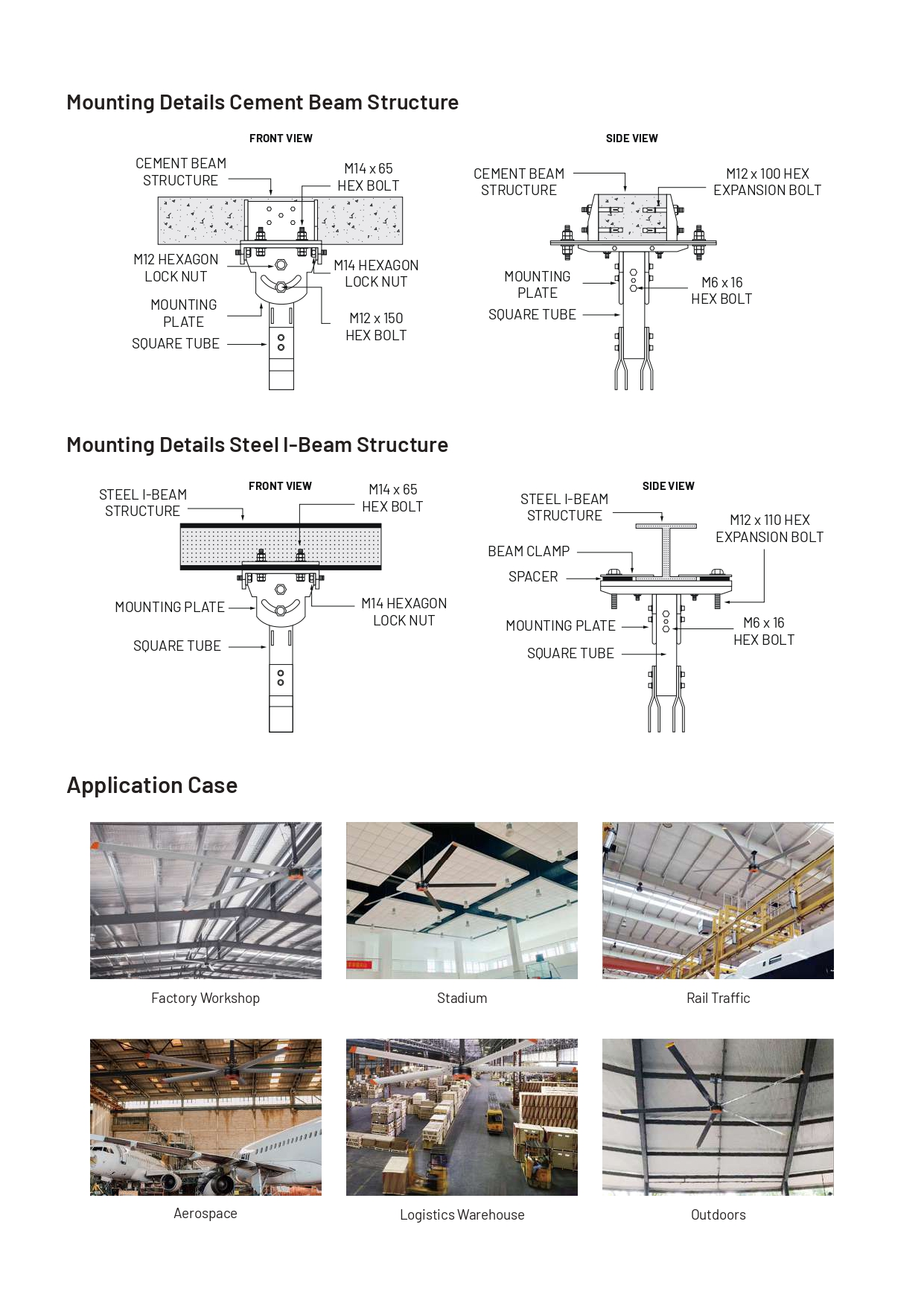 Mounting Details Cement Beam Structure

FRONT VIEW

CEMENT BEAM STRUCTURE

M14 x 65 HEX BOLT

M12 HEXAGON LOCK NUT

M14 HEXAGON LOCK NUT

MOUNTING PLATE

M12 x 150 HEX BOLT

SQUARE TUBE

SIDE VIEW

CEMENT BEAM STRUCTURE

M12 x 100 HEX EXPANSION BOLT

MOUNTING PLATE

M6 x 16 HEX BOLT

SQUARE TUBE

Mounting Details Steel I-Beam Structure

FRONT VIEW

STEEL I-BEAM STRUCTURE

M14 x 65 HEX BOLT

MOUNTING PLATE

M14 HEXAGON LOCK NUT

SQUARE TUBE

SIDE VIEW

STEEL I-BEAM STRUCTURE

M12 x 110 HEX EXPANSION BOLT

BEAM CLAMP

SPACER

MOUNTING PLATE

M6 x 16 HEX BOLT

SQUARE TUBE

Application Case

Factory Workshop

Stadium

Rail Traffic

Aerospace

Logistics Warehouse

Outdoors