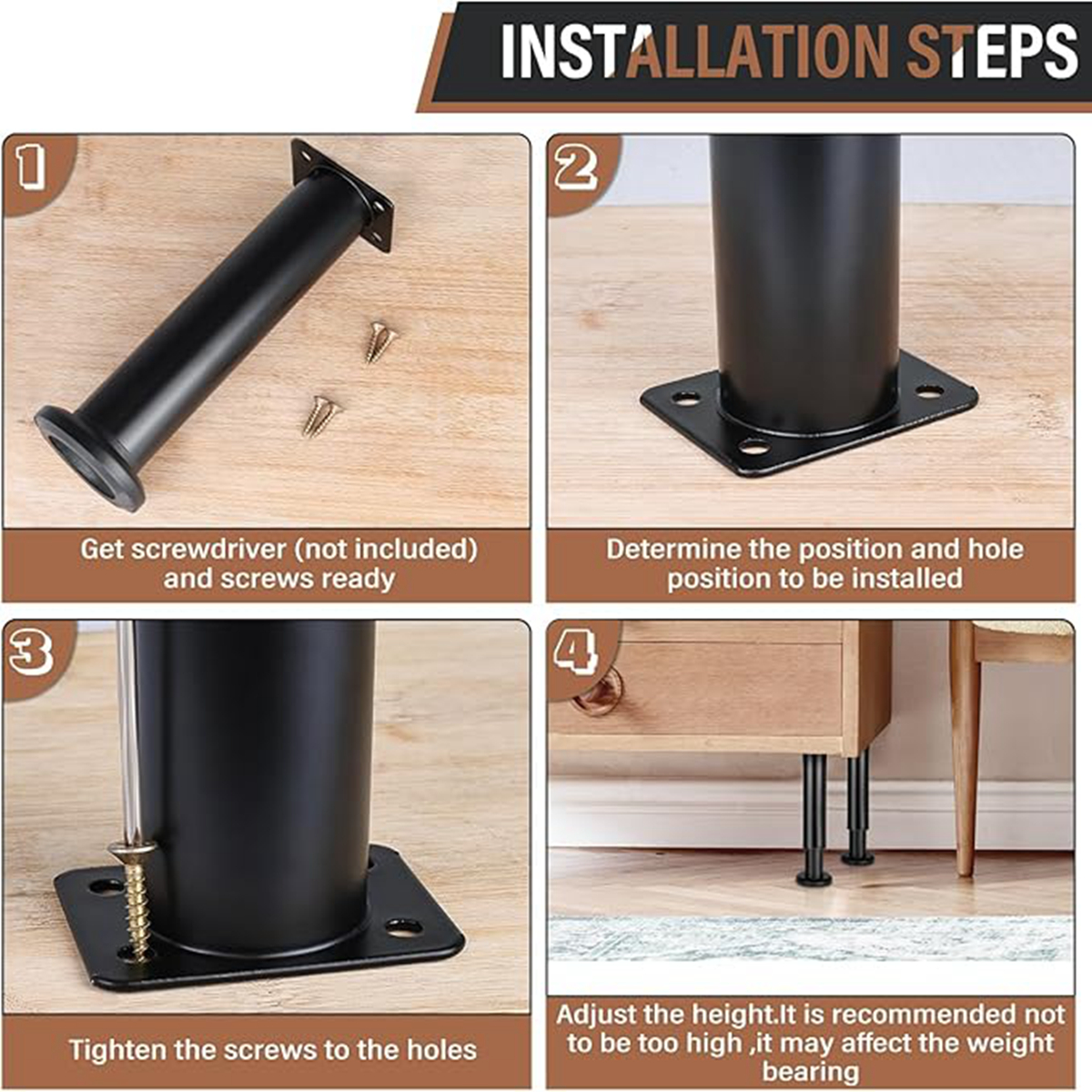 INSTALLATION STEPS

1

Get screwdriver (not included) and screws ready

2

Determine the position and hole position to be installed

3

Tighten the screws to the holes

4

Adjust the height.It is recommended not to be too high ,it may affect the weight bearing