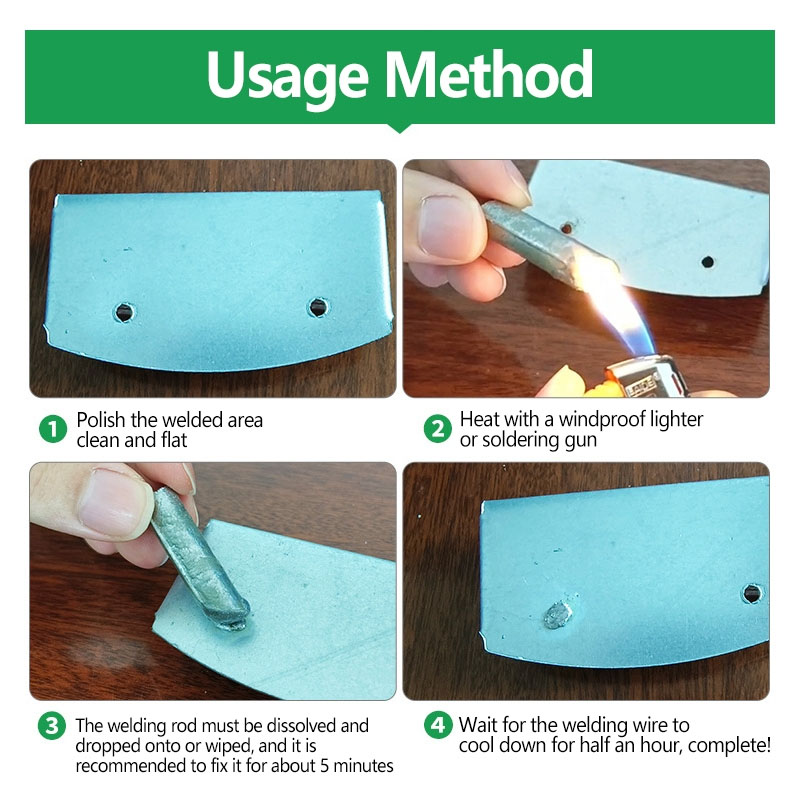 Usage Method

1 Polish the welded area clean and flat

2 Heat with a windproof lighter or soldering gun

3 The welding rod must be dissolved and dropped onto or wiped, and it is recommended to fix it for about 5 minutes

4 Wait for the welding wire to cool down for half an hour, complete!